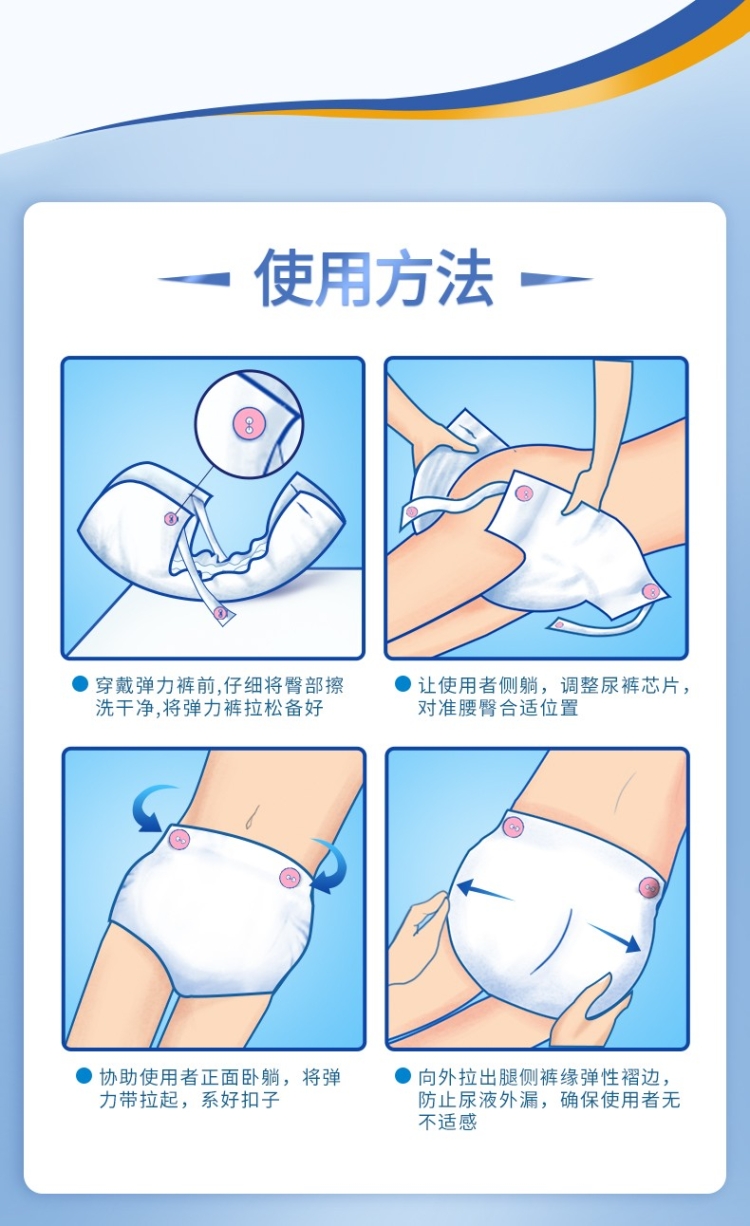 使用方法

穿戴弹力裤前,仔细将臀部擦洗干净,将弹力裤拉松备好

让使用者侧躺，调整尿裤芯片，对准腰臀合适位置

协助使用者正面卧躺，将弹力带拉起，系好扣子

向外拉出腿侧裤缘弹性褶边，防止尿液外漏，确保使用者无不适感