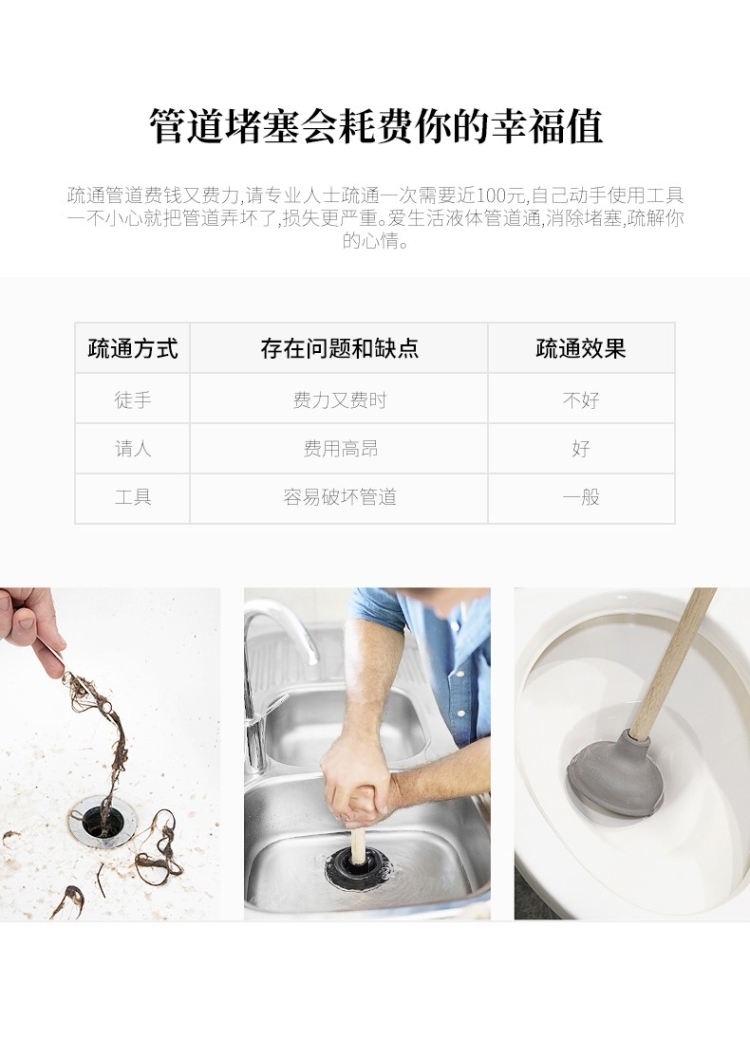 管道堵塞会耗费你的幸福值

疏通管道费钱又费力,请专业人士疏通一次需要近100元,自己动手使用工具一不小心就把管道弄坏了,损失更严重。爱生活液体管道通,消除堵塞,疏解你的心情。

| 疏通方式 | 存在问题和缺点 | 疏通效果 |
|---|---|---|
| 徒手 | 费力又费时 | 不好 |
| 请人 | 费用高昂 | 好 |
| 工具 | 容易破坏管道 | 一般 |