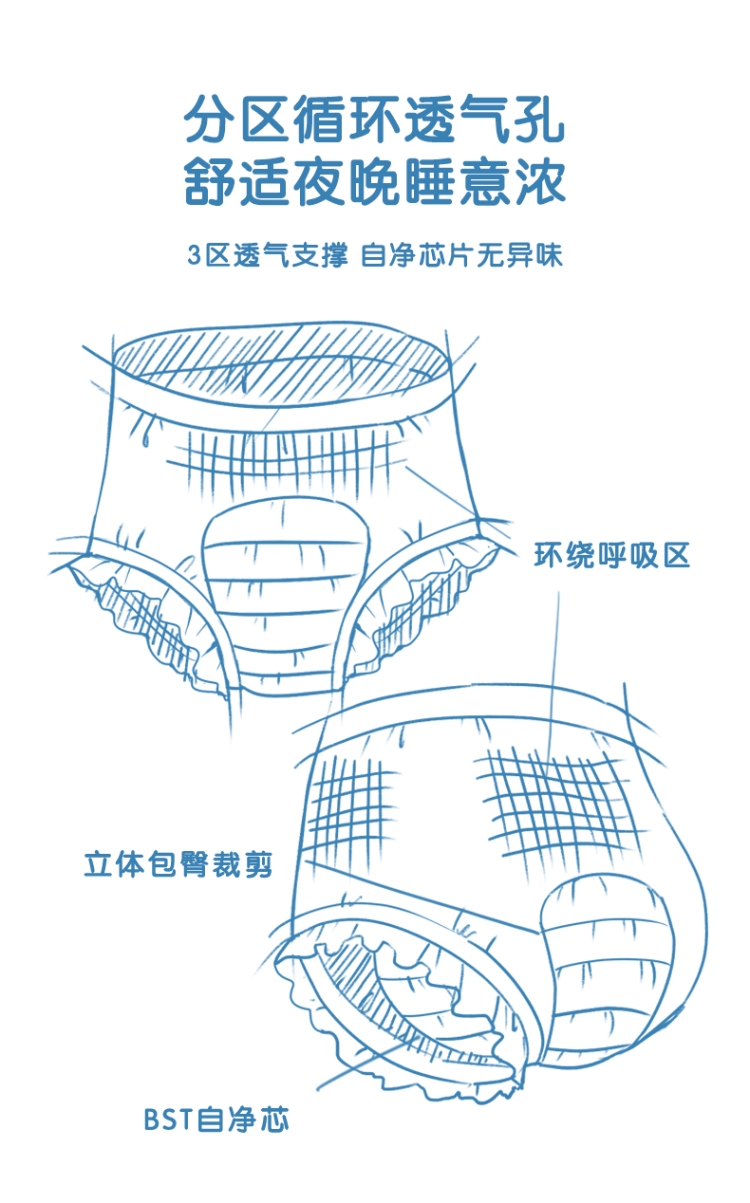 分区循环透气孔
舒适夜晚睡意浓

3区透气支撑 自净芯片无异味

环绕呼吸区

立体包臀裁剪

BST自净芯