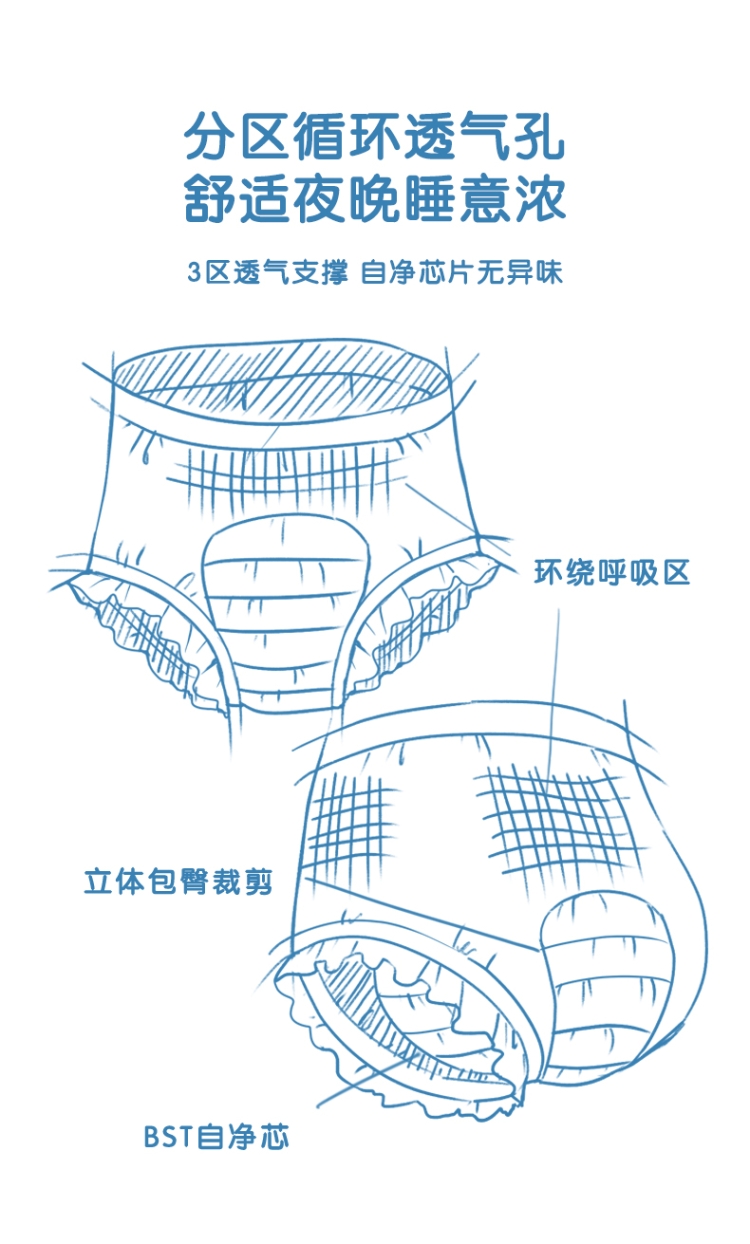 分区循环透气孔
舒适夜晚睡意浓

3区透气支撑 自净芯片无异味

环绕呼吸区

立体包臀裁剪

BST自净芯