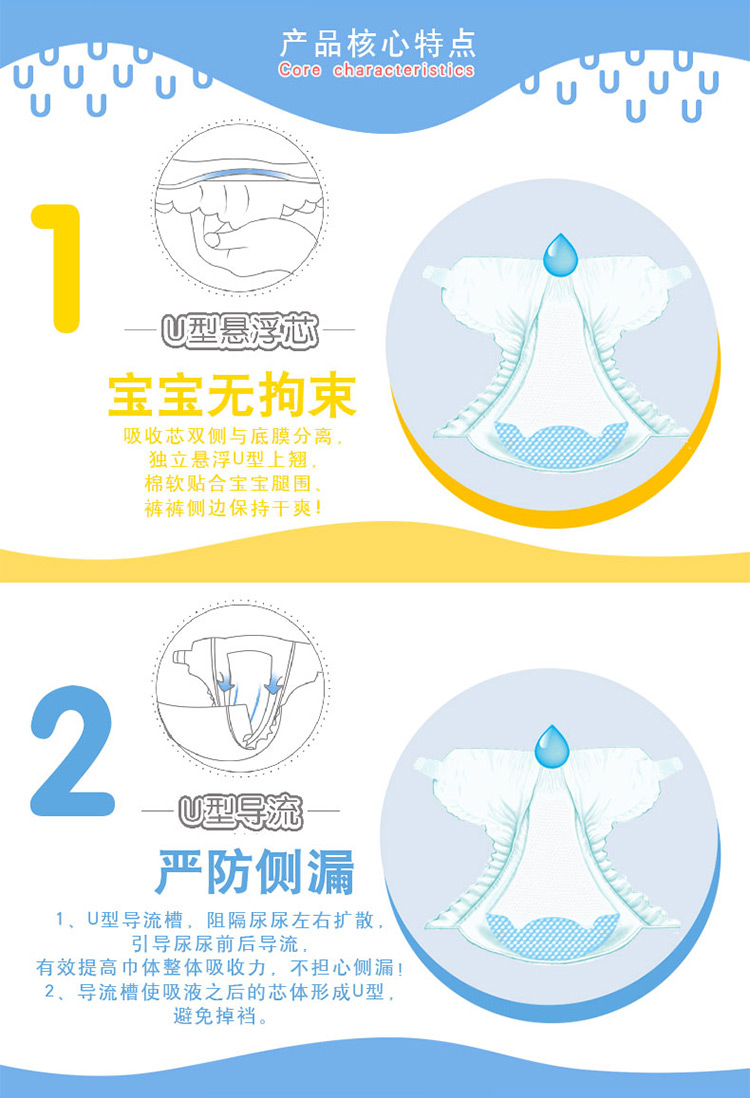 产品核心特点
Core characteristics

1

U型悬浮芯

宝宝无拘束

吸收芯双侧与底膜分离，
独立悬浮U型上翘，
棉软贴合宝宝腿围，
裤裤侧边保持干爽！

2

U型导流

严防侧漏

1、U型导流槽，阻隔尿尿左右扩散，
引导尿尿前后导流，
有效提高巾体整体吸收力，不担心侧漏！
2、导流槽使吸液之后的芯体形成U型，
避免掉裆。