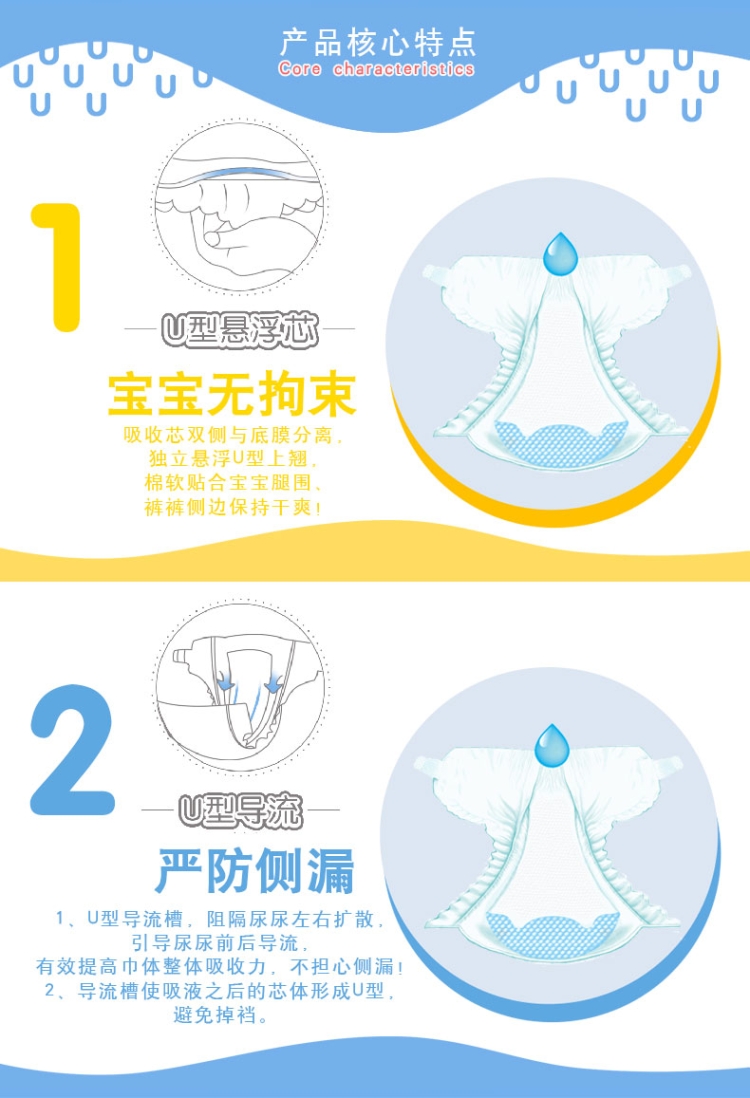 产品核心特点
Core characteristics

1

U型悬浮芯

宝宝无拘束

吸收芯双侧与底膜分离，
独立悬浮U型上翘，
棉软贴合宝宝腿围、
裤裤侧边保持干爽！

2

U型导流

严防侧漏

1、U型导流槽，阻隔尿尿左右扩散，
引导尿尿前后导流，
有效提高巾体整体吸收力，不担心侧漏！
2、导流槽使吸液之后的芯体形成U型，
避免掉裆。