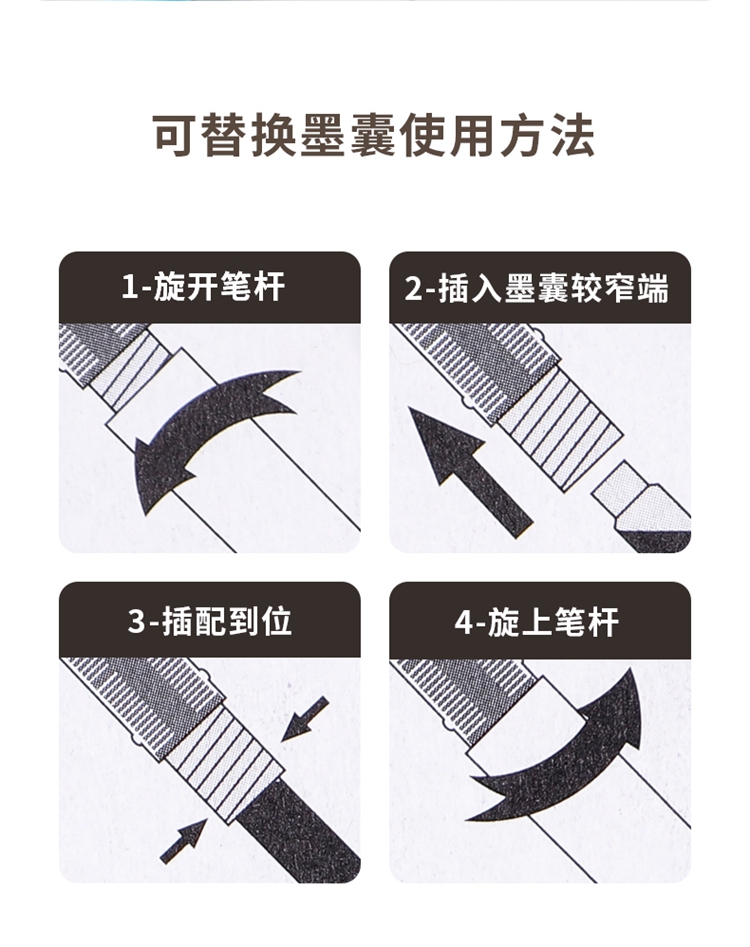 可替换墨囊使用方法

1-旋开笔杆

2-插入墨囊较窄端

3-插配到位

4-旋上笔杆