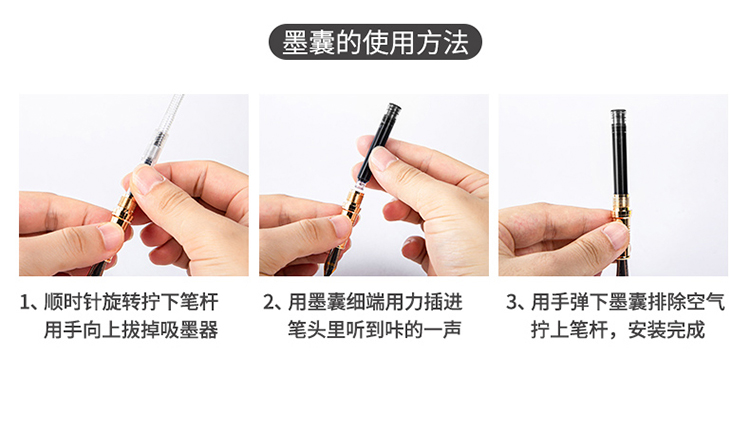 墨囊的使用方法

1、顺时针旋转拧下笔杆
用手向上拔掉吸墨器

2、用墨囊细端用力插进
笔头里听到咔的一声

3、用手弹下墨囊排除空气
拧上笔杆，安装完成