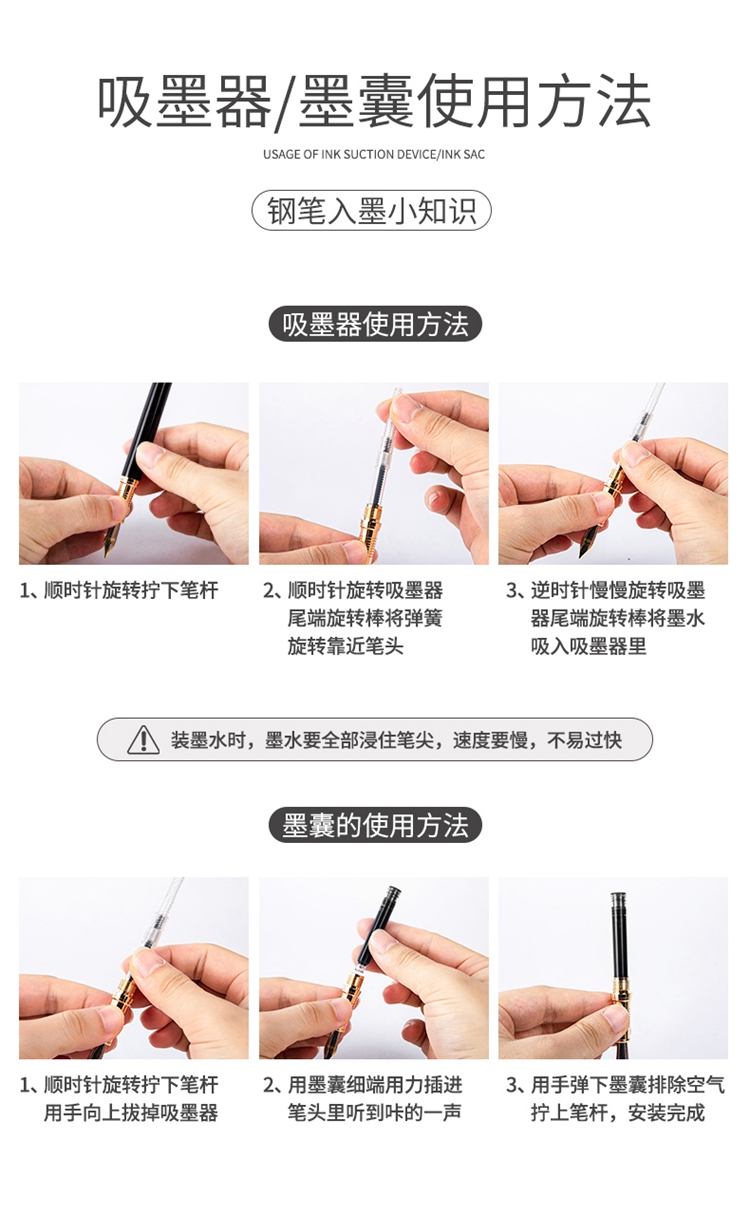 吸墨器/墨囊使用方法
USAGE OF INK SUCTION DEVICE/INK SAC

钢笔入墨小知识

吸墨器使用方法

1、顺时针旋转拧下笔杆

2、顺时针旋转吸墨器尾端旋转棒将弹簧旋转靠近笔头

3、逆时针慢慢旋转吸墨器尾端旋转棒将墨水吸入吸墨器里

装墨水时，墨水要全部浸住笔尖，速度要慢，不易过快

墨囊的使用方法

1、顺时针旋转拧下笔杆用手向上拔掉吸墨器

2、用墨囊细端用力插进笔头里听到咔的一声

3、用手弹下墨囊排除空气拧上笔杆，安装完成