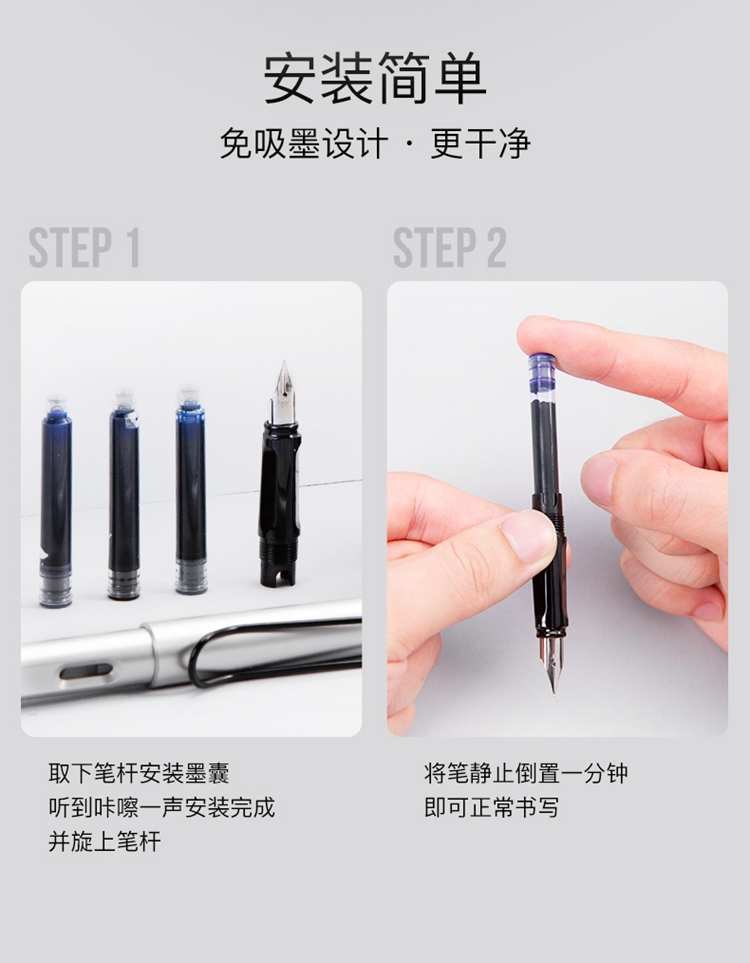 安装简单

免吸墨设计 · 更干净

STEP 1

取下笔杆安装墨囊
听到咔嚓一声安装完成
并旋上笔杆

STEP 2

将笔静止倒置一分钟
即可正常书写