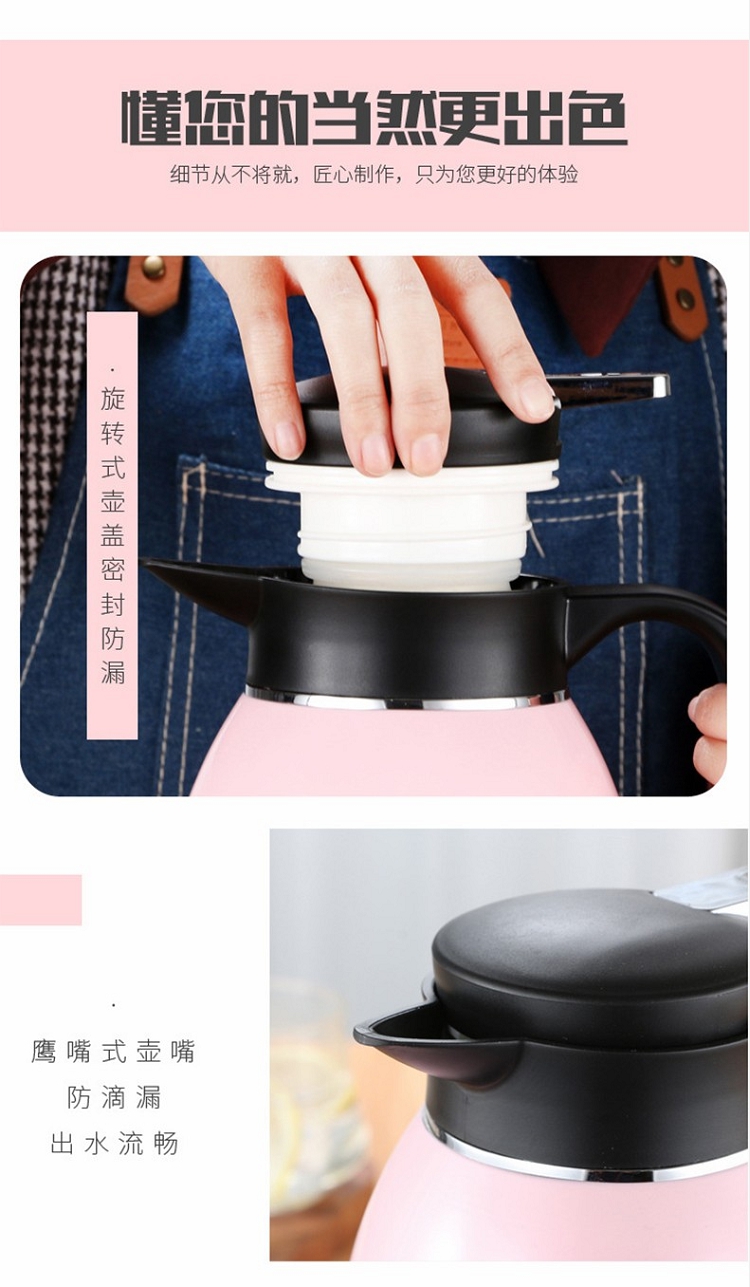 懂您的当然更出色

细节从不将就，匠心制作，只为您更好的体验

·
旋转式壶盖密封防漏

·
鹰嘴式壶嘴
防滴漏
出水流畅