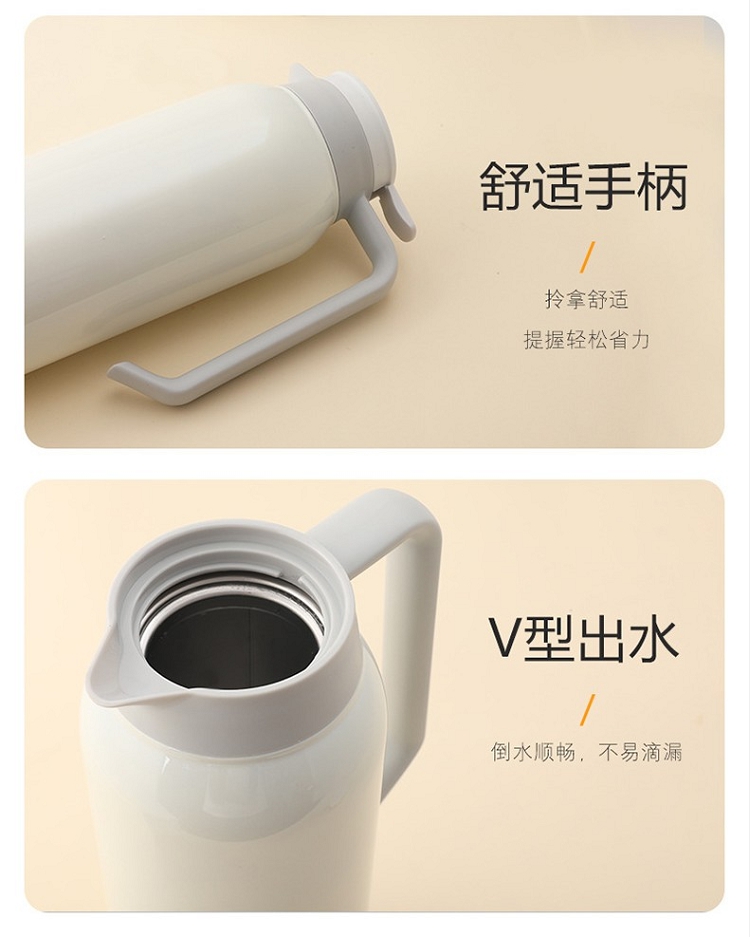 舒适手柄

/

拎拿舒适

提握轻松省力

V型出水

/

倒水顺畅，不易滴漏