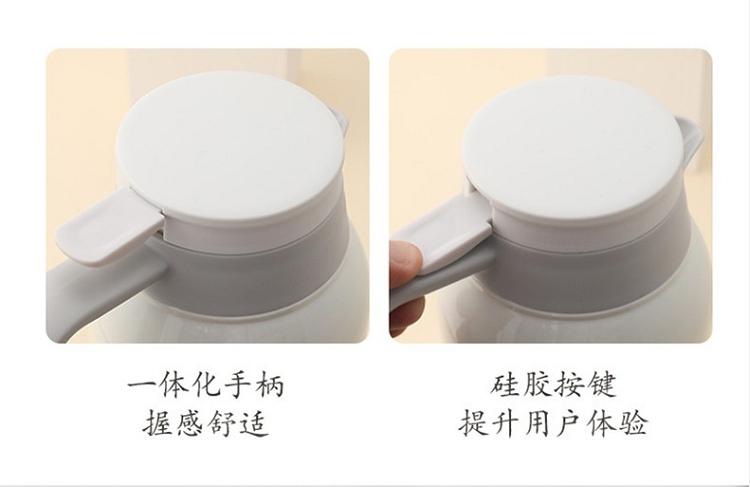 一体化手柄
握感舒适

硅胶按键
提升用户体验