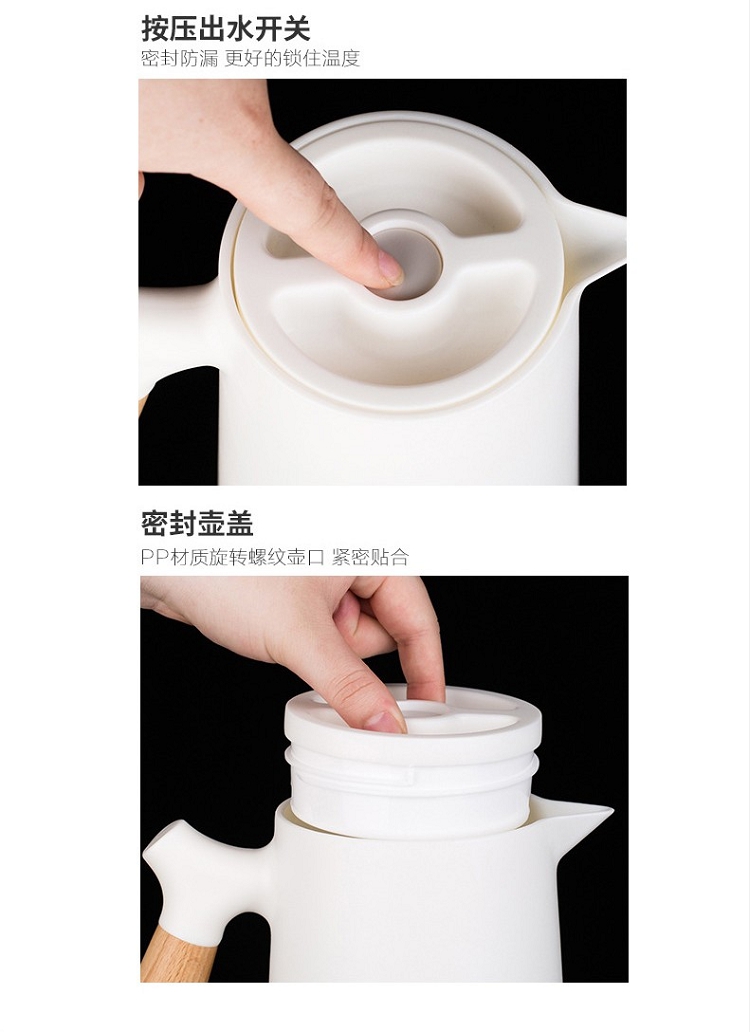 按压出水开关
密封防漏 更好的锁住温度

密封壶盖
PP材质旋转螺纹壶口 紧密贴合