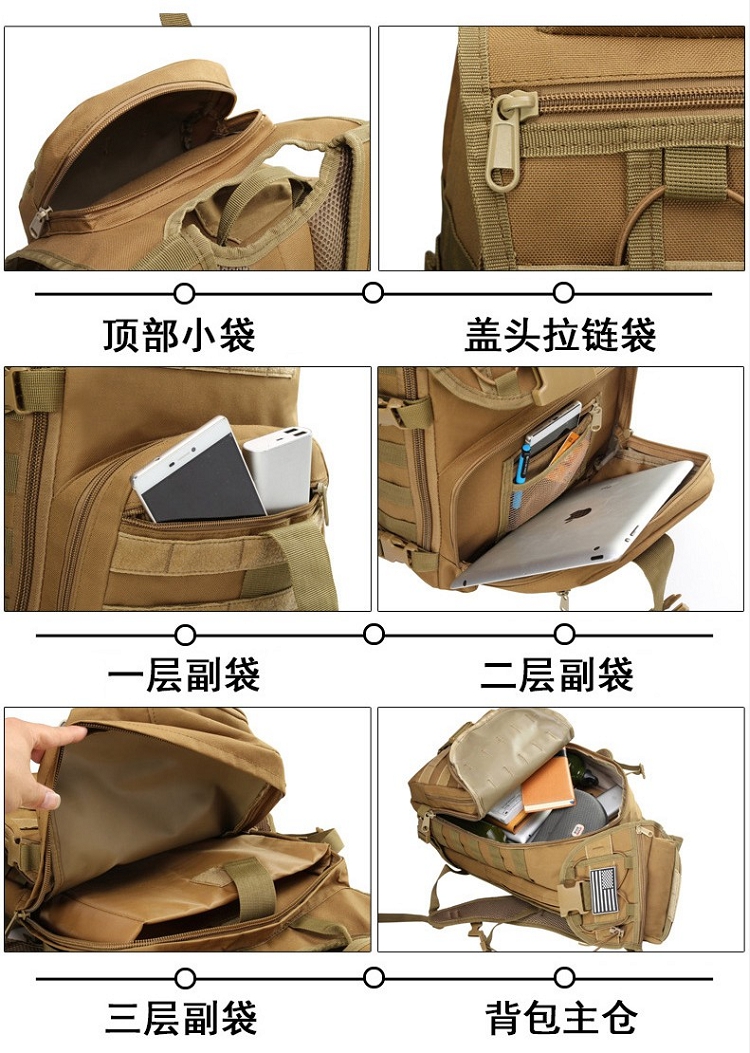 顶部小袋

盖头拉链袋

一层副袋

二层副袋

三层副袋

背包主仓