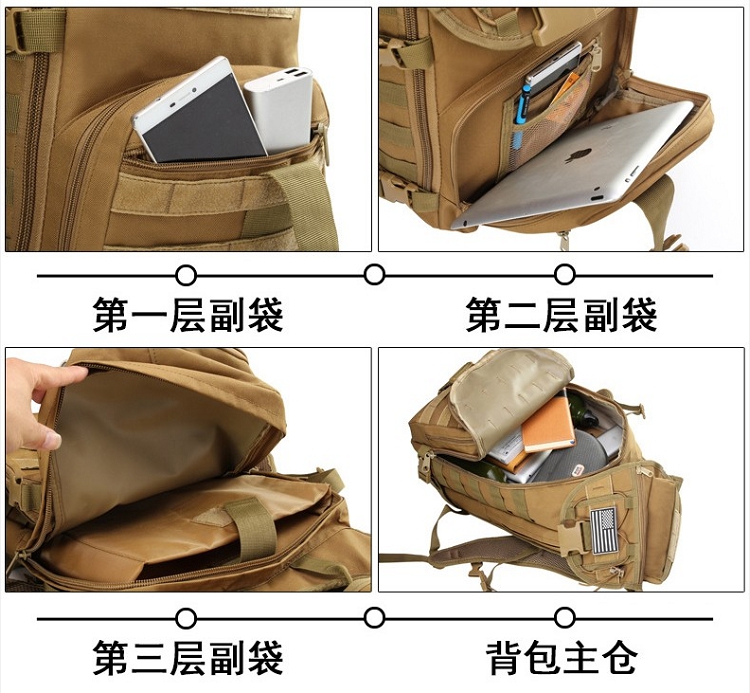 第一层副袋

第二层副袋

第三层副袋

背包主仓