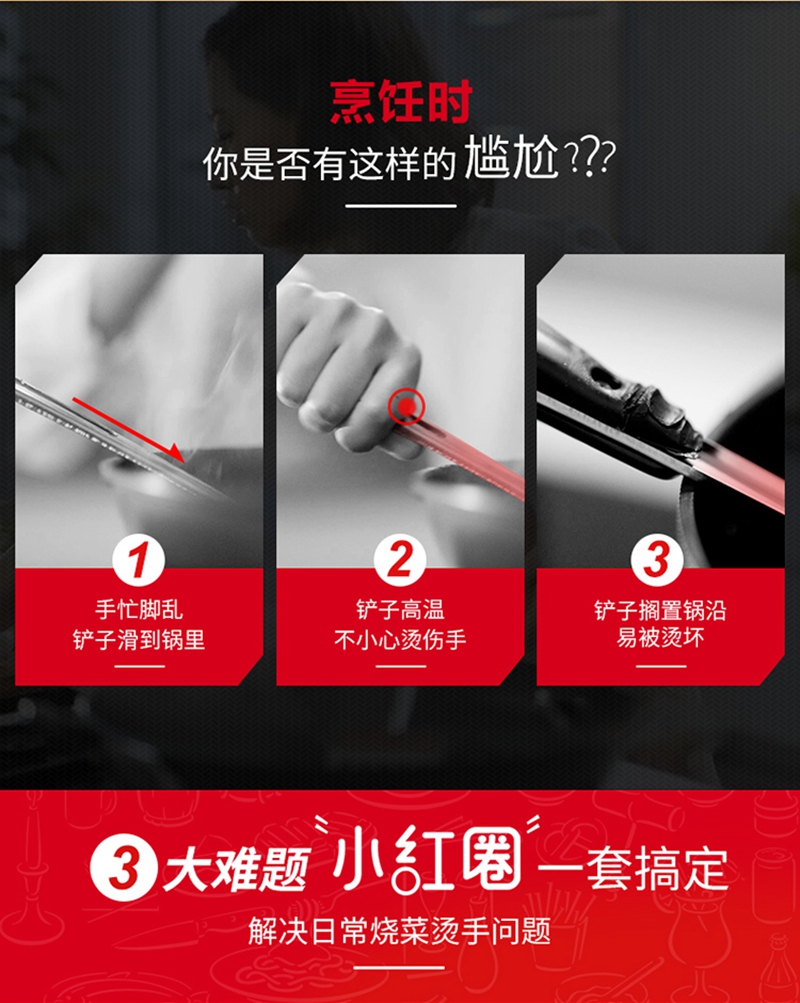 烹饪时
你是否有这样的尴尬???

1
手忙脚乱
铲子滑到锅里

2
铲子高温
不小心烫伤手

3
铲子搁置锅沿
易被烫坏

3 大难题 小红圈 一套搞定
解决日常烧菜烫手问题