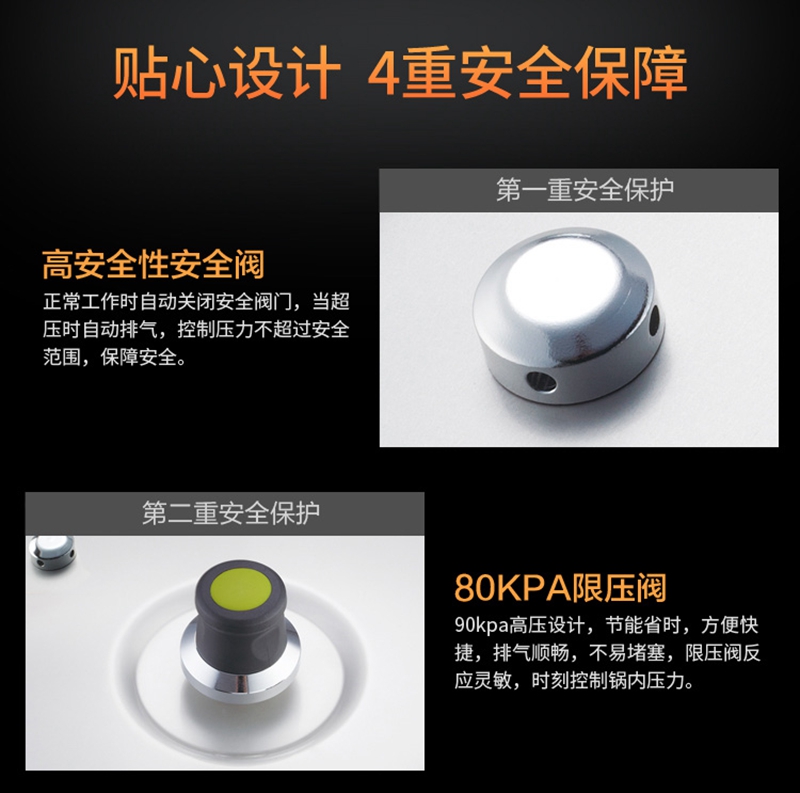 贴心设计 4重安全保障

第一重安全保护

高安全性安全阀

正常工作时自动关闭安全阀门，当超压时自动排气，控制压力不超过安全范围，保障安全。

第二重安全保护

80KPA限压阀

90kpa高压设计，节能省时，方便快捷，排气顺畅，不易堵塞，限压阀反应灵敏，时刻控制锅内压力。