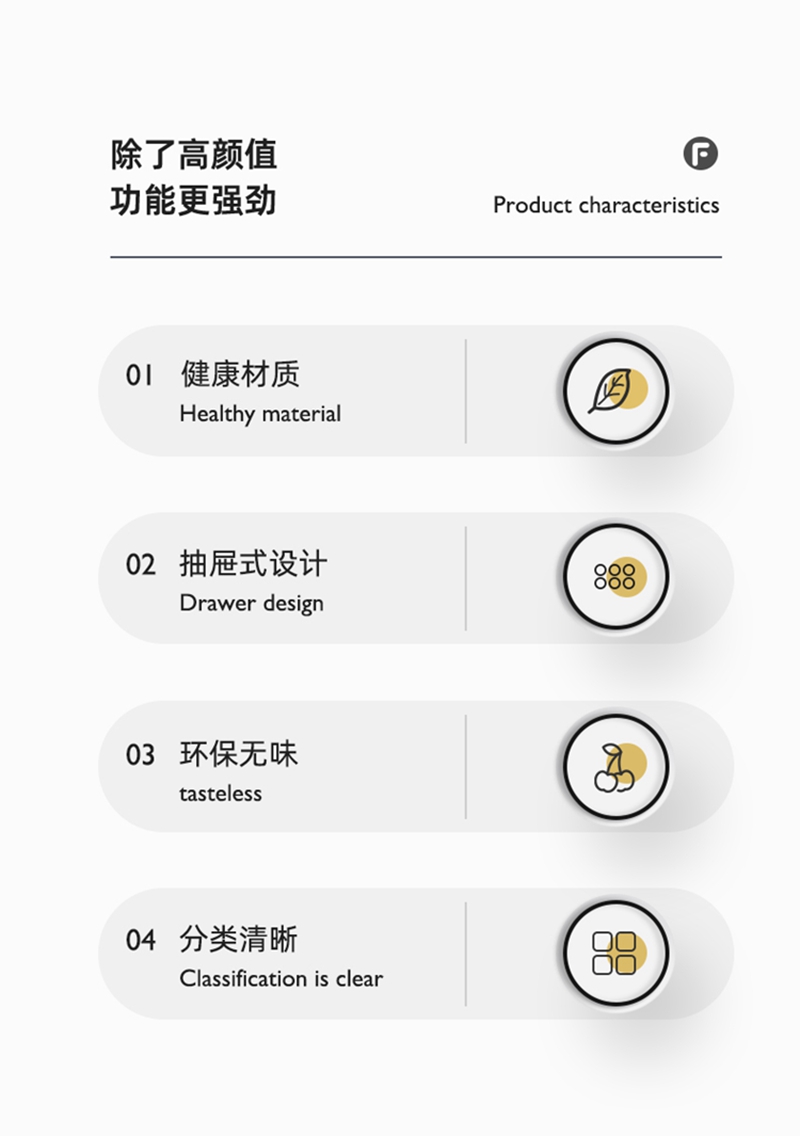 除了高颜值
功能更强劲

Product characteristics

01 健康材质
Healthy material

02 抽屉式设计
Drawer design

03 环保无味
tasteless

04 分类清晰
Classification is clear