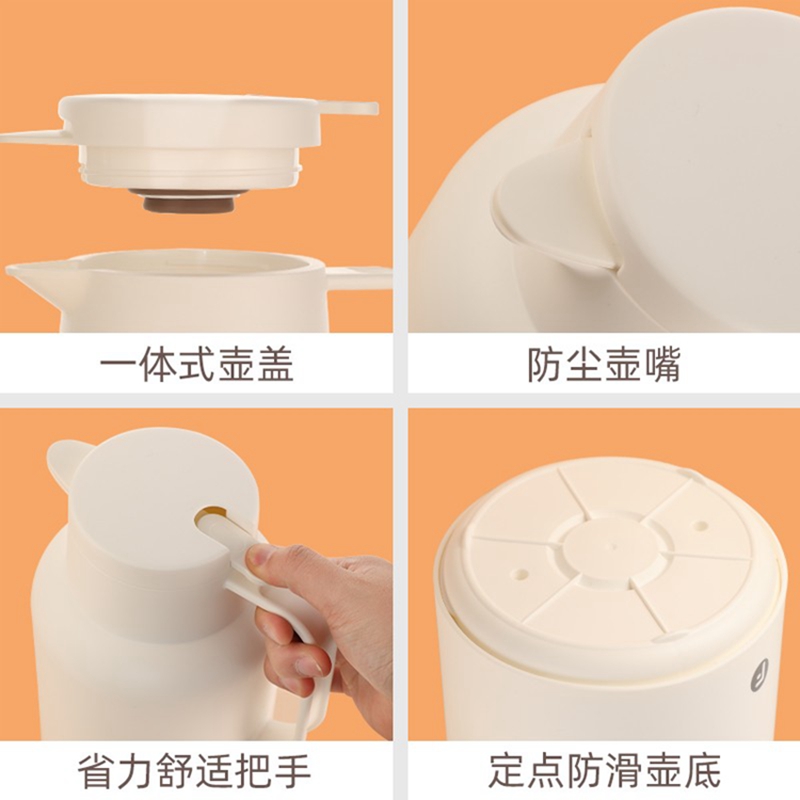 一体式壶盖

防尘壶嘴

省力舒适把手

定点防滑壶底