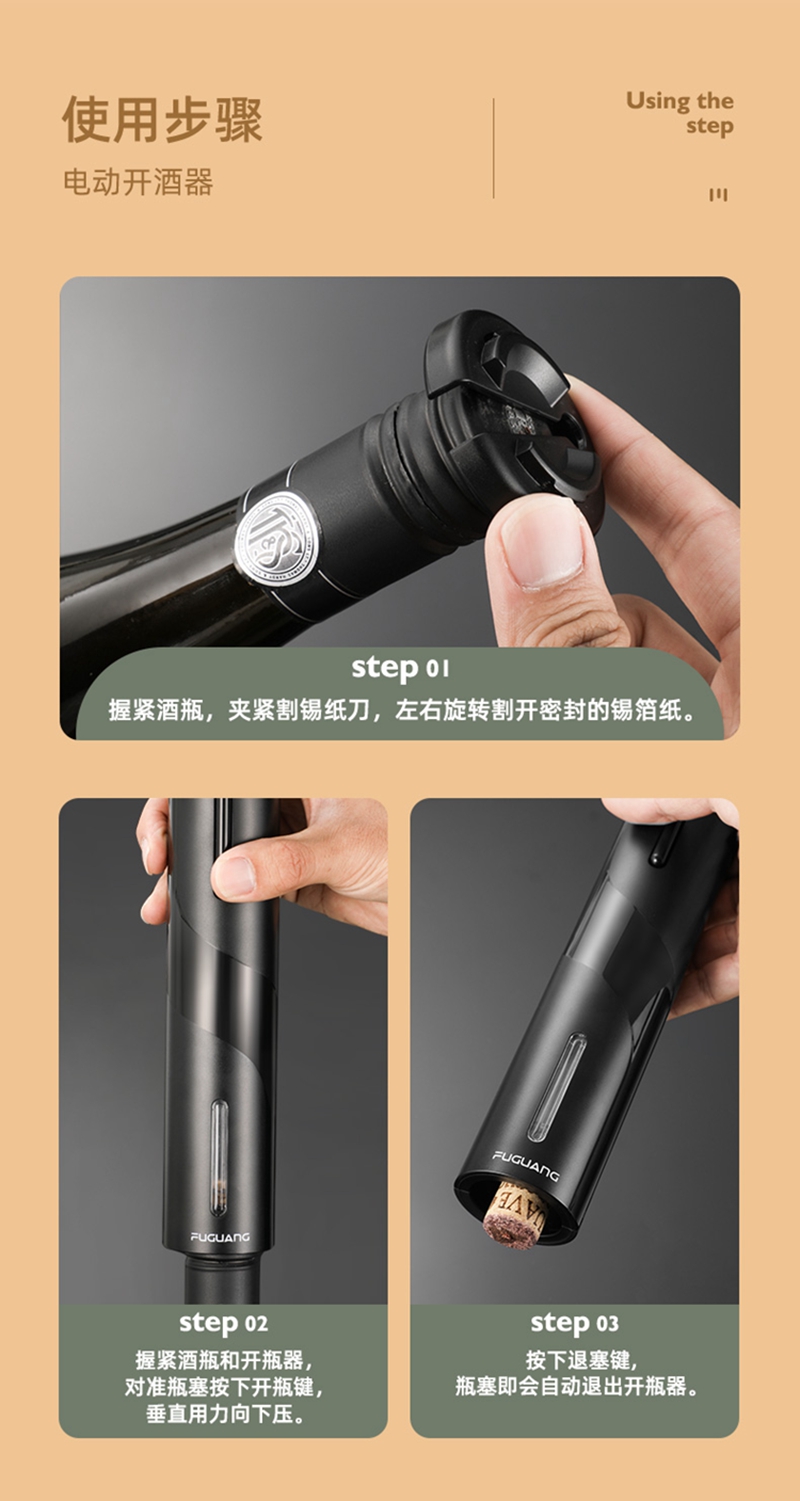 使用步骤
电动开酒器

Using the step

step 01
握紧酒瓶，夹紧割锡纸刀，左右旋转割开密封的锡箔纸。

FUGUANG

step 02
握紧酒瓶和开瓶器，对准瓶塞按下开瓶键，垂直用力向下压。

FUGUANG

step 03
按下退塞键，瓶塞即会自动退出开瓶器。