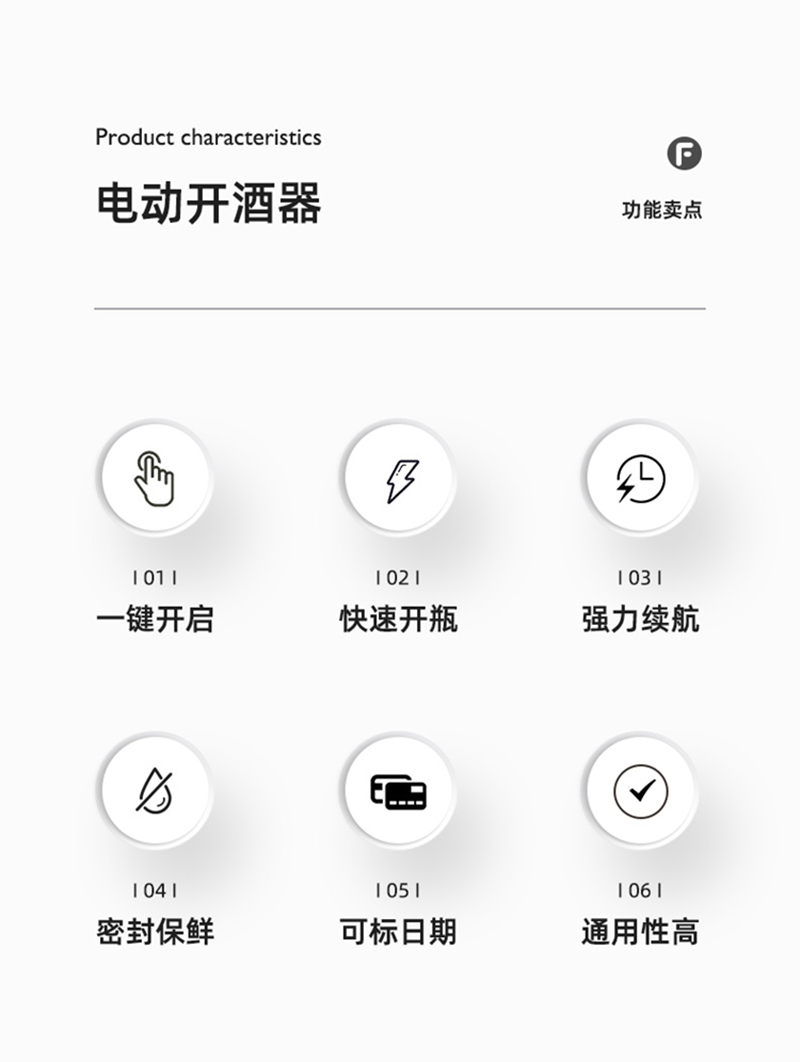 Product characteristics

电动开酒器

F

功能卖点

I 01 I
一键开启

I 02 I
快速开瓶

I 03 I
强力续航

I 04 I
密封保鲜

I 05 I
可标日期

I 06 I
通用性高