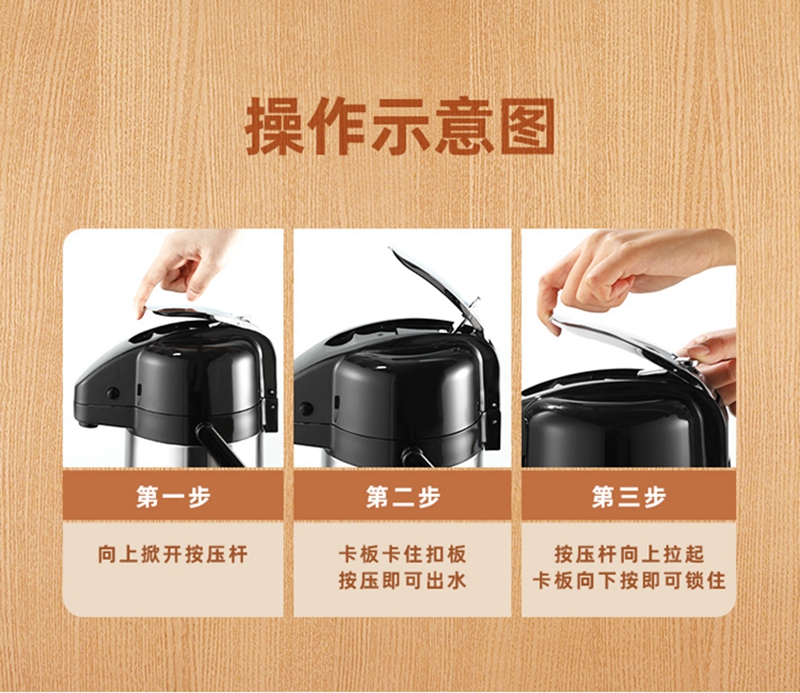 操作示意图

第一步

向上掀开按压杆

第二步

卡板卡住扣板
按压即可出水

第三步

按压杆向上拉起
卡板向下按即可锁住