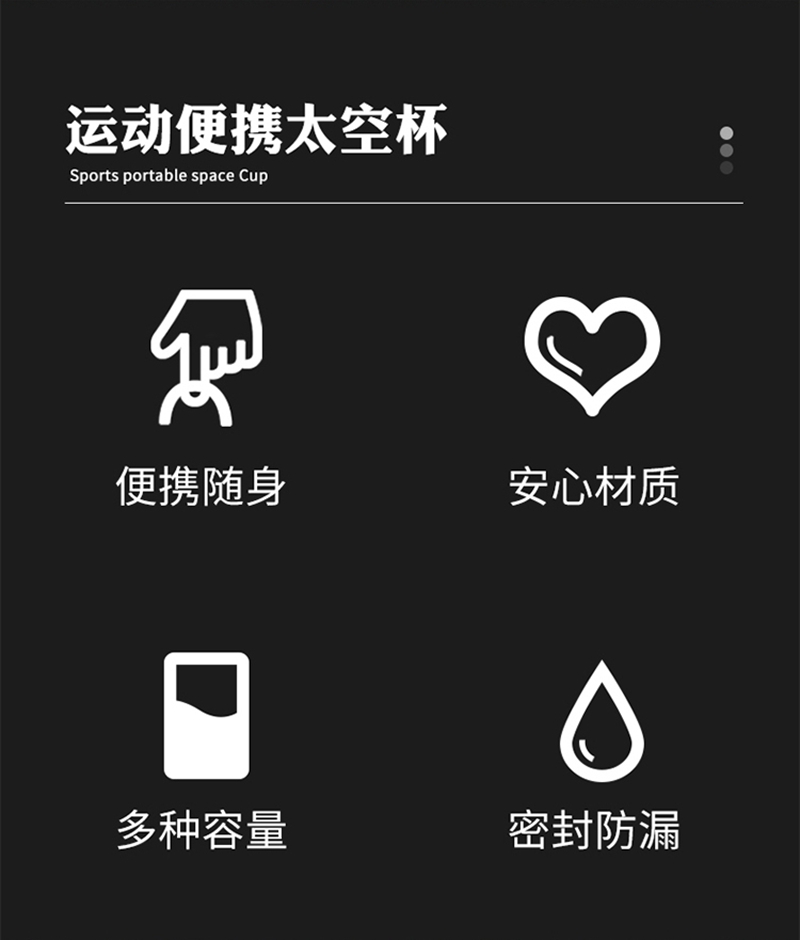 运动便携太空杯
Sports portable space Cup

便携随身

安心材质

多种容量

密封防漏