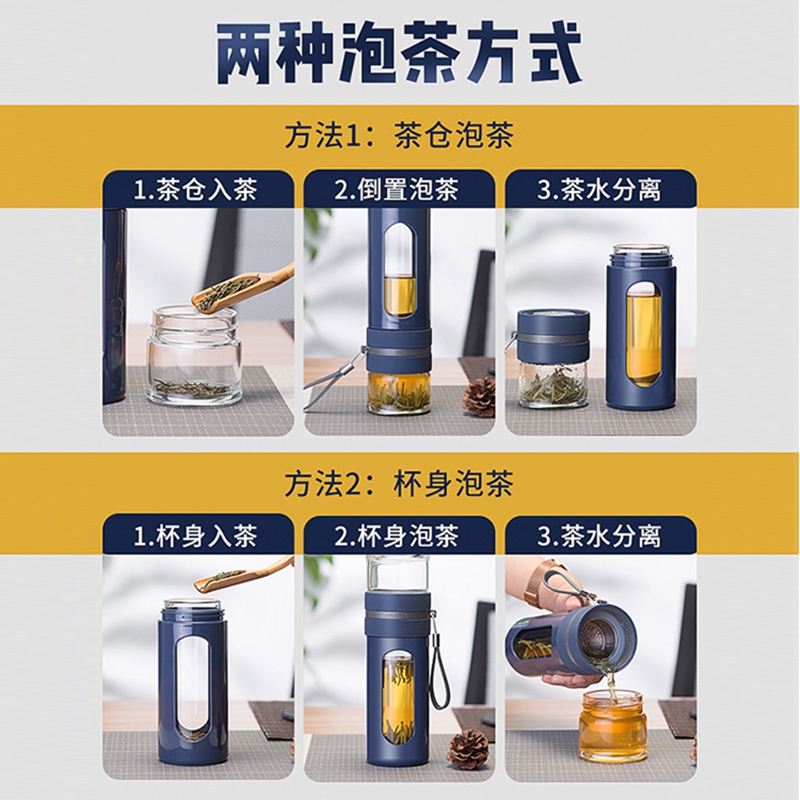 两种泡茶方式

方法1：茶仓泡茶

1.茶仓入茶

2.倒置泡茶

3.茶水分离

方法2：杯身泡茶

1.杯身入茶

2.杯身泡茶

3.茶水分离