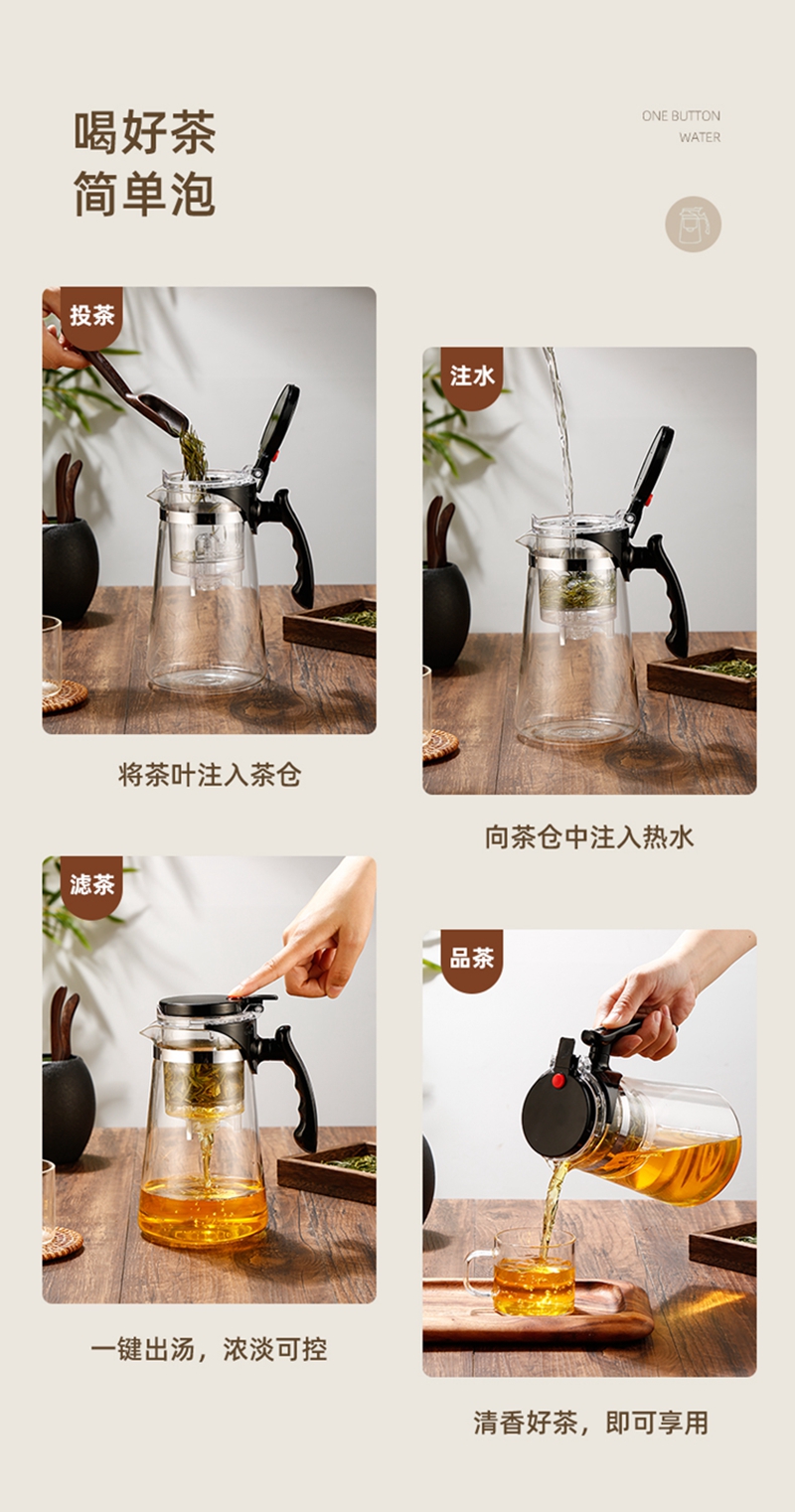 喝好茶
简单泡

ONE BUTTON
WATER

投茶

将茶叶注入茶仓

注水

向茶仓中注入热水

滤茶

一键出汤，浓淡可控

品茶

清香好茶，即可享用