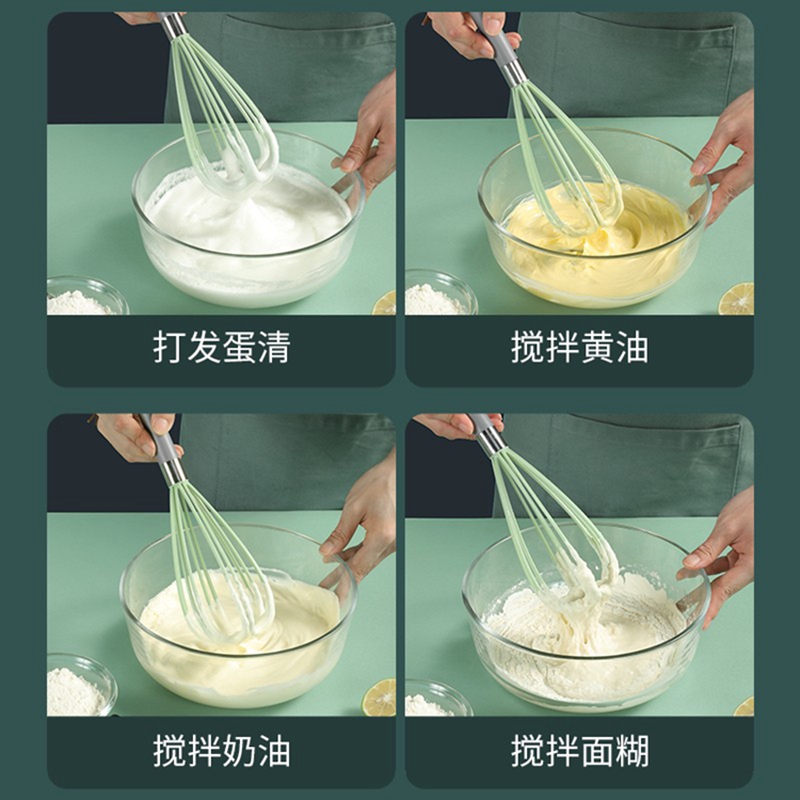 打发蛋清

搅拌黄油

搅拌奶油

搅拌面糊