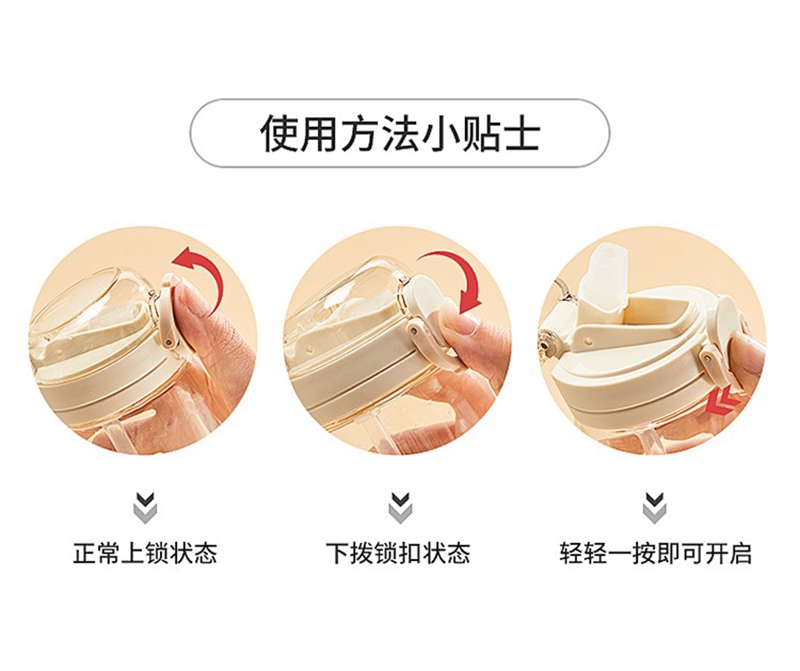 使用方法小贴士

正常上锁状态

下拨锁扣状态

轻轻一按即可开启