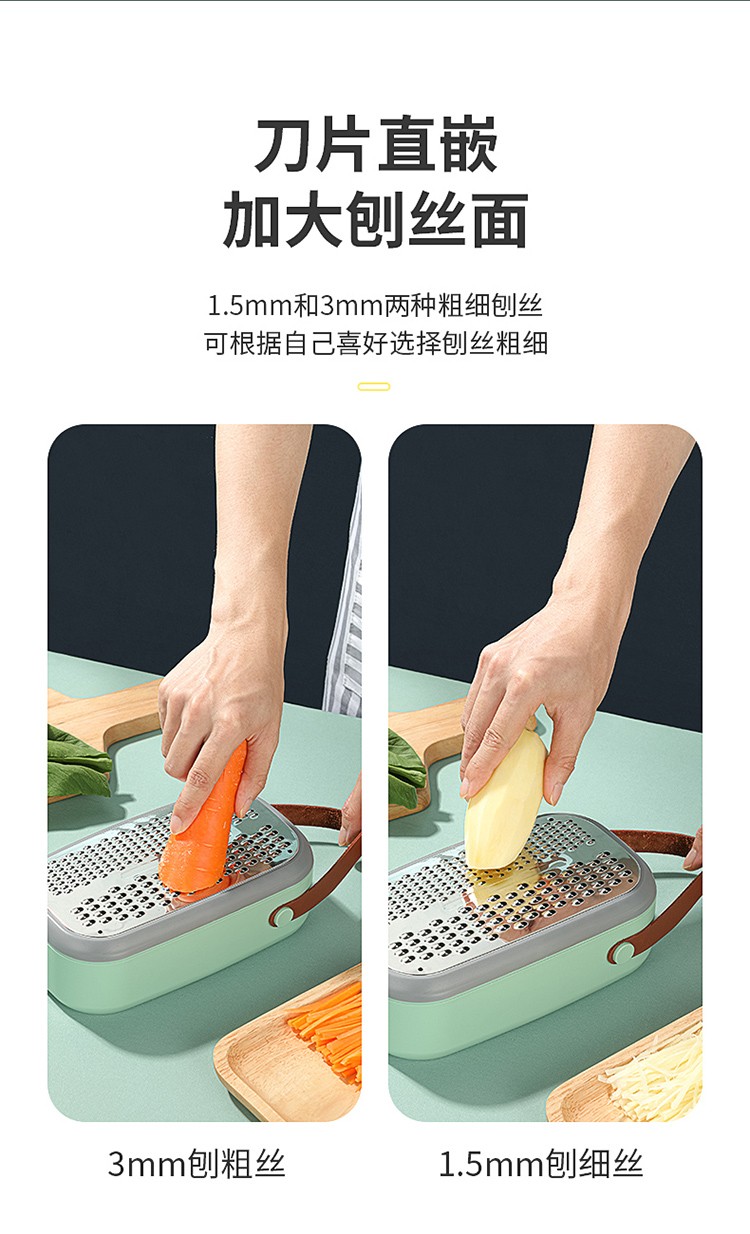 刀片直嵌
加大刨丝面

1.5mm和3mm两种粗细刨丝
可根据自己喜好选择刨丝粗细

3mm刨粗丝

1.5mm刨细丝