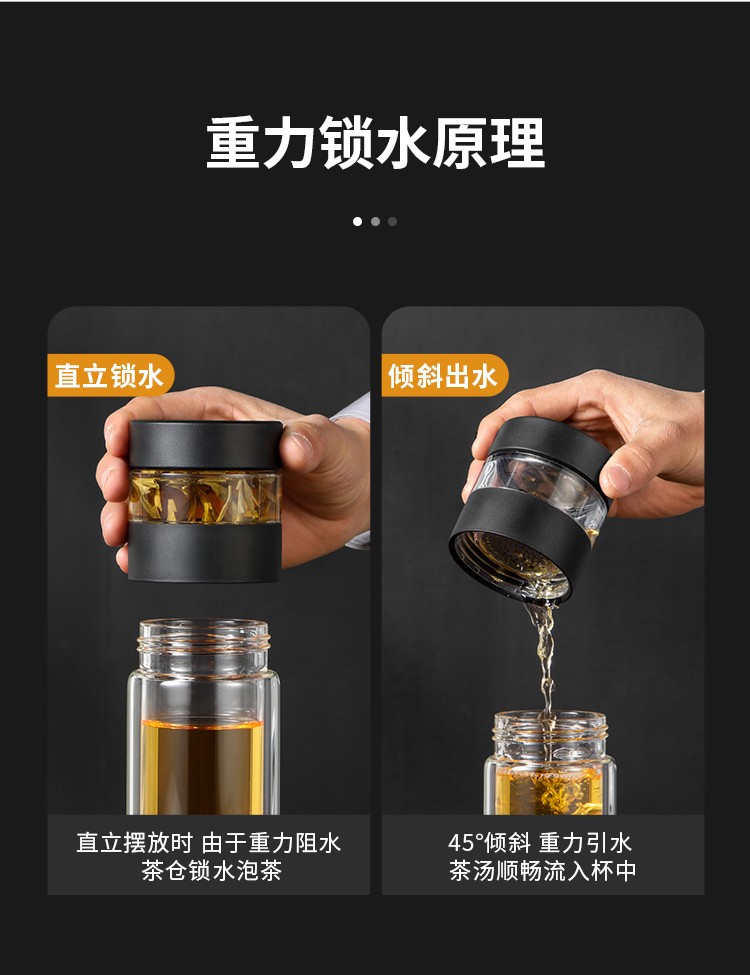 重力锁水原理

直立锁水

直立摆放时 由于重力阻水
茶仓锁水泡茶

倾斜出水

45°倾斜 重力引水
茶汤顺畅流入杯中