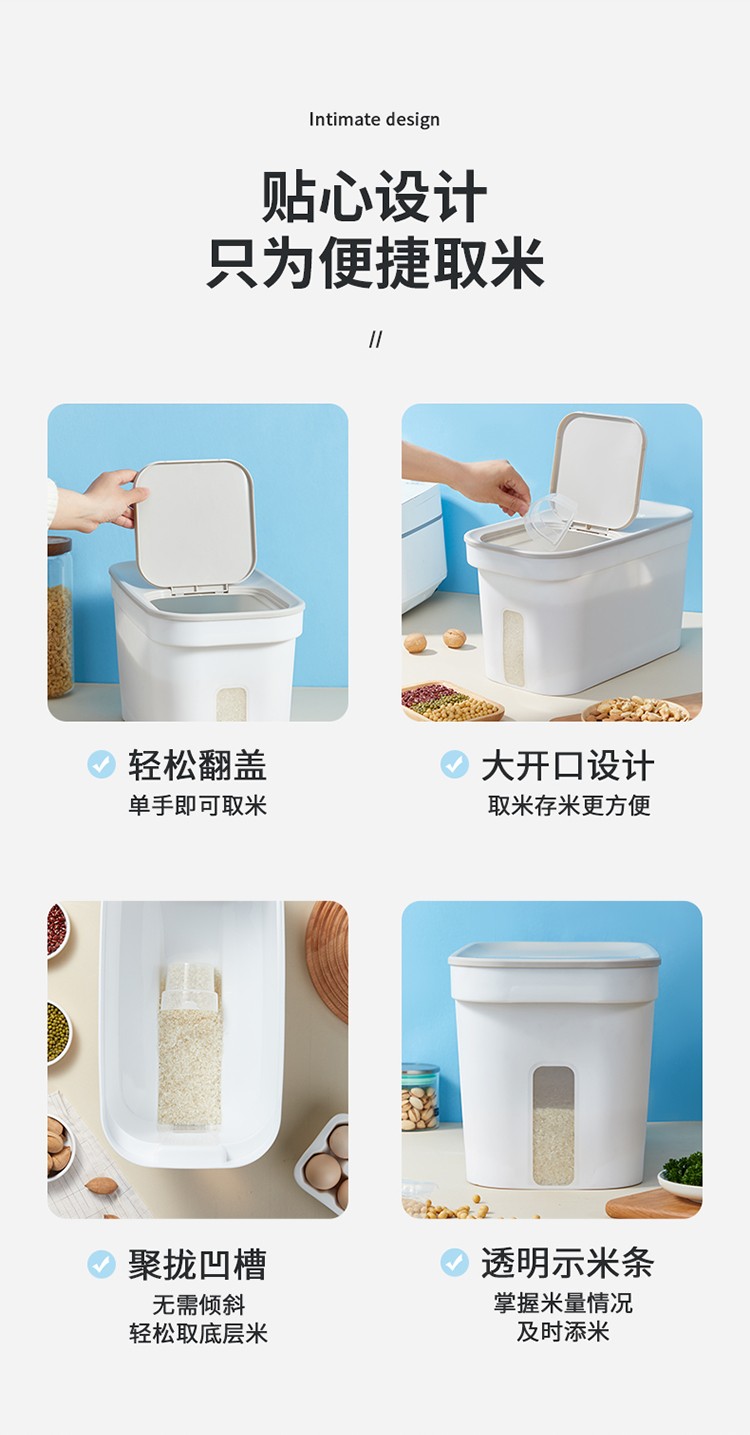 Intimate design

贴心设计
只为便捷取米

//

轻松翻盖
单手即可取米

大开口设计
取米存米更方便

聚拢凹槽
无需倾斜
轻松取底层米

透明示米条
掌握米量情况
及时添米