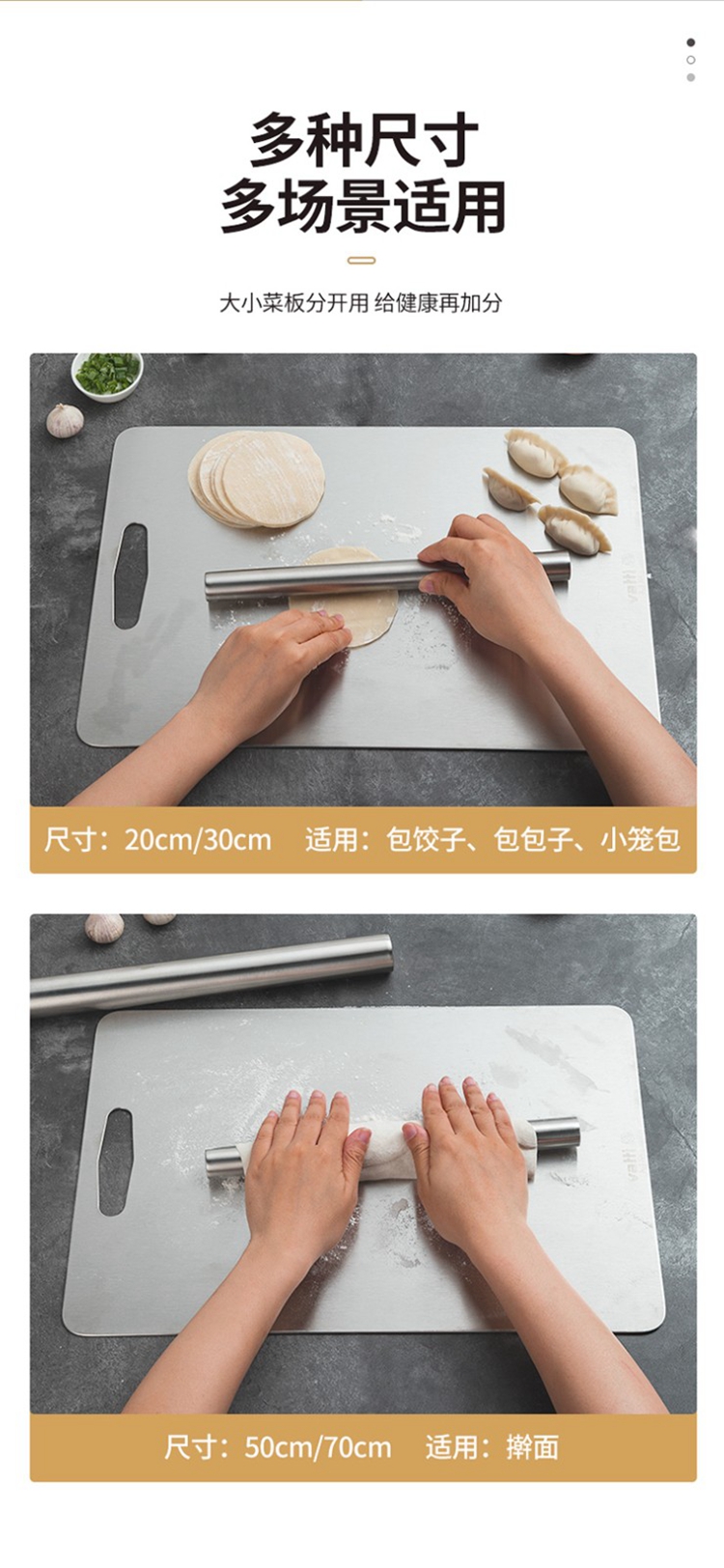 多种尺寸
多场景适用

大小菜板分开用 给健康再加分

尺寸：20cm/30cm 适用：包饺子、包包子、小笼包

尺寸：50cm/70cm 适用：擀面