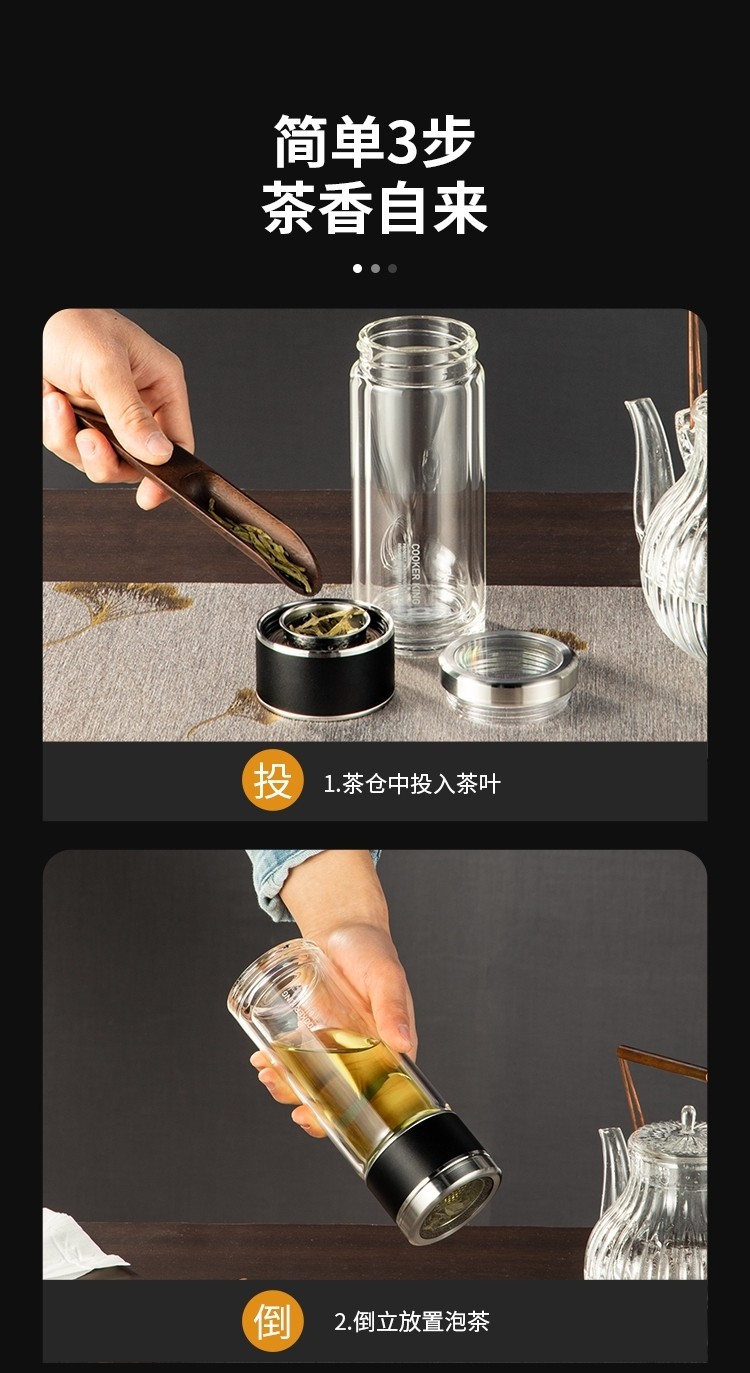 简单3步
茶香自来

COOKER KING

投 1.茶仓中投入茶叶

倒 2.倒立放置泡茶