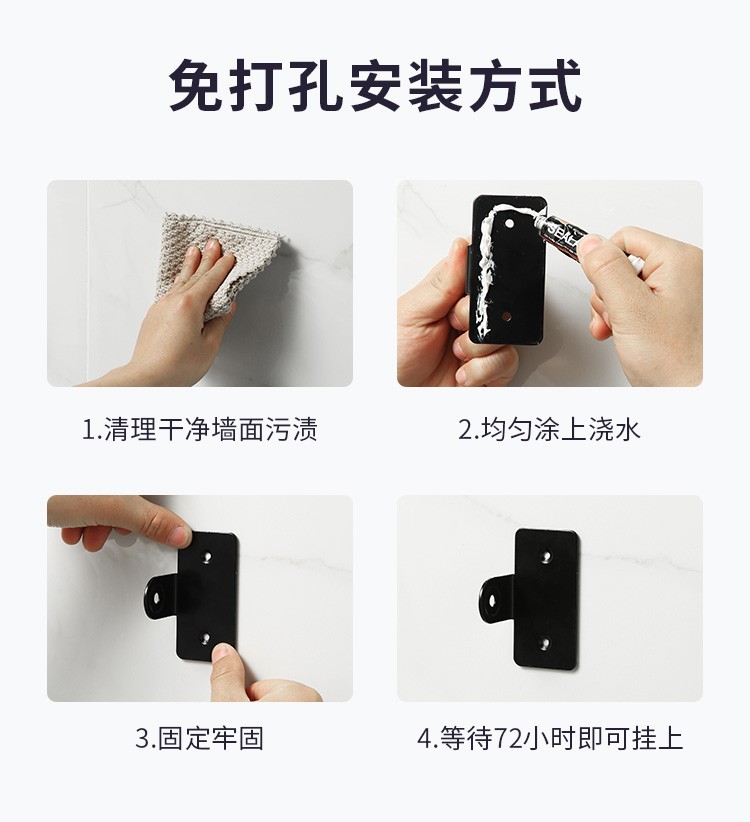 免打孔安装方式

1.清理干净墙面污渍

2.均匀涂上浇水

3.固定牢固

4.等待72小时即可挂上