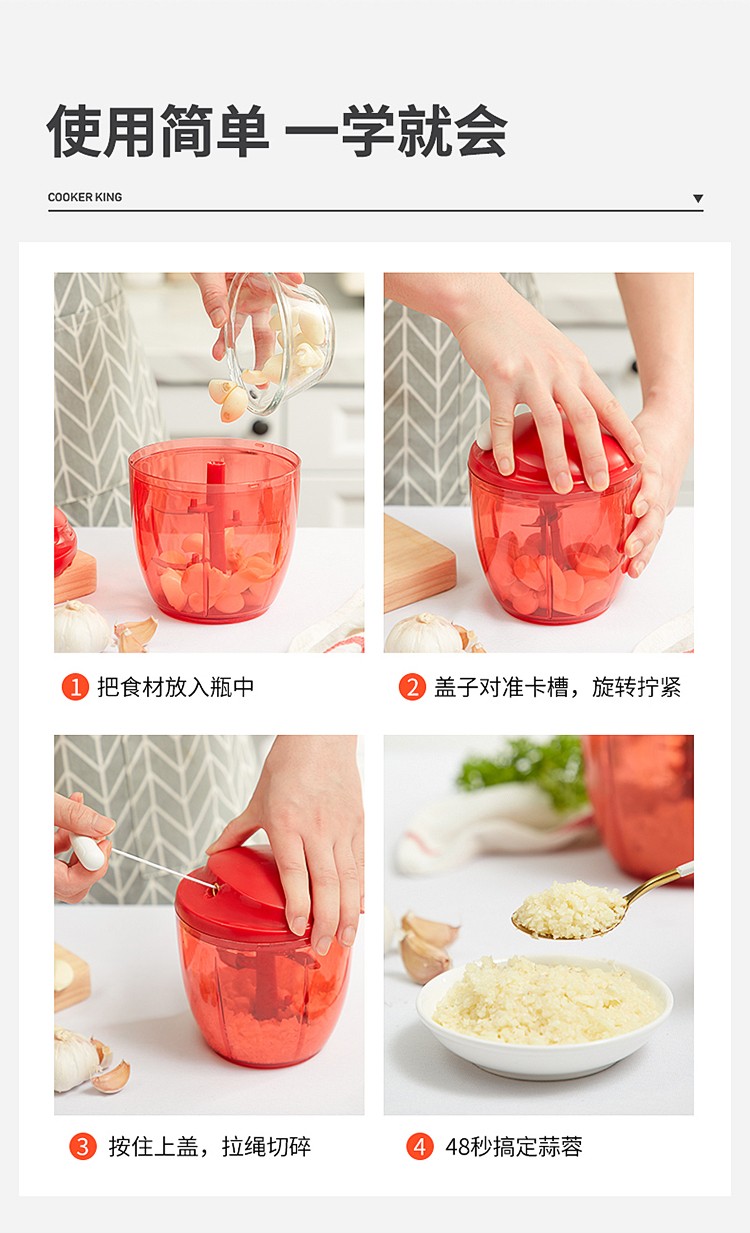 使用简单 一学就会

COOKER KING

1 把食材放入瓶中

2 盖子对准卡槽，旋转拧紧

3 按住上盖，拉绳切碎

4 48秒搞定蒜蓉