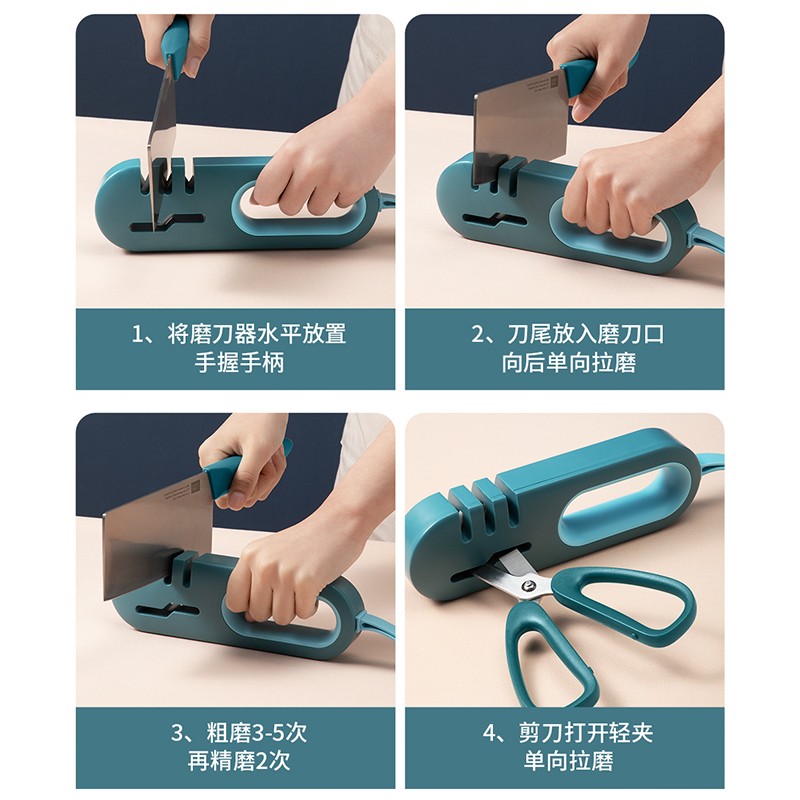 1、将磨刀器水平放置
手握手柄

2、刀尾放入磨刀口
向后单向拉磨

3、粗磨3-5次
再精磨2次

4、剪刀打开轻夹
单向拉磨