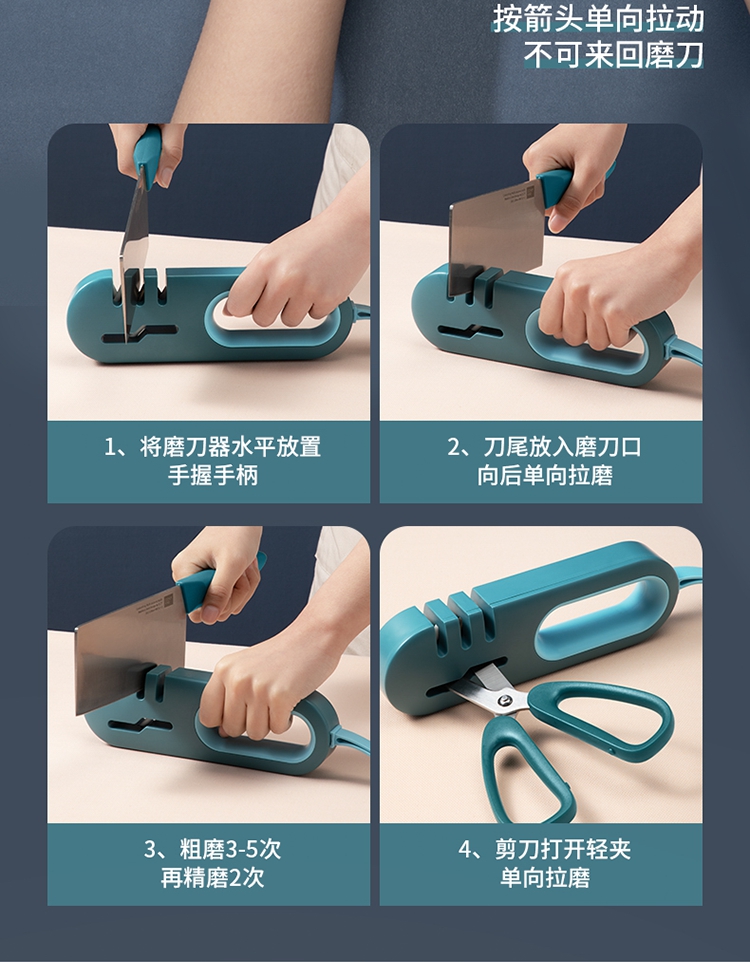 按箭头单向拉动
不可来回磨刀

1、将磨刀器水平放置
手握手柄

2、刀尾放入磨刀口
向后单向拉磨

3、粗磨3-5次
再精磨2次

4、剪刀打开轻夹
单向拉磨