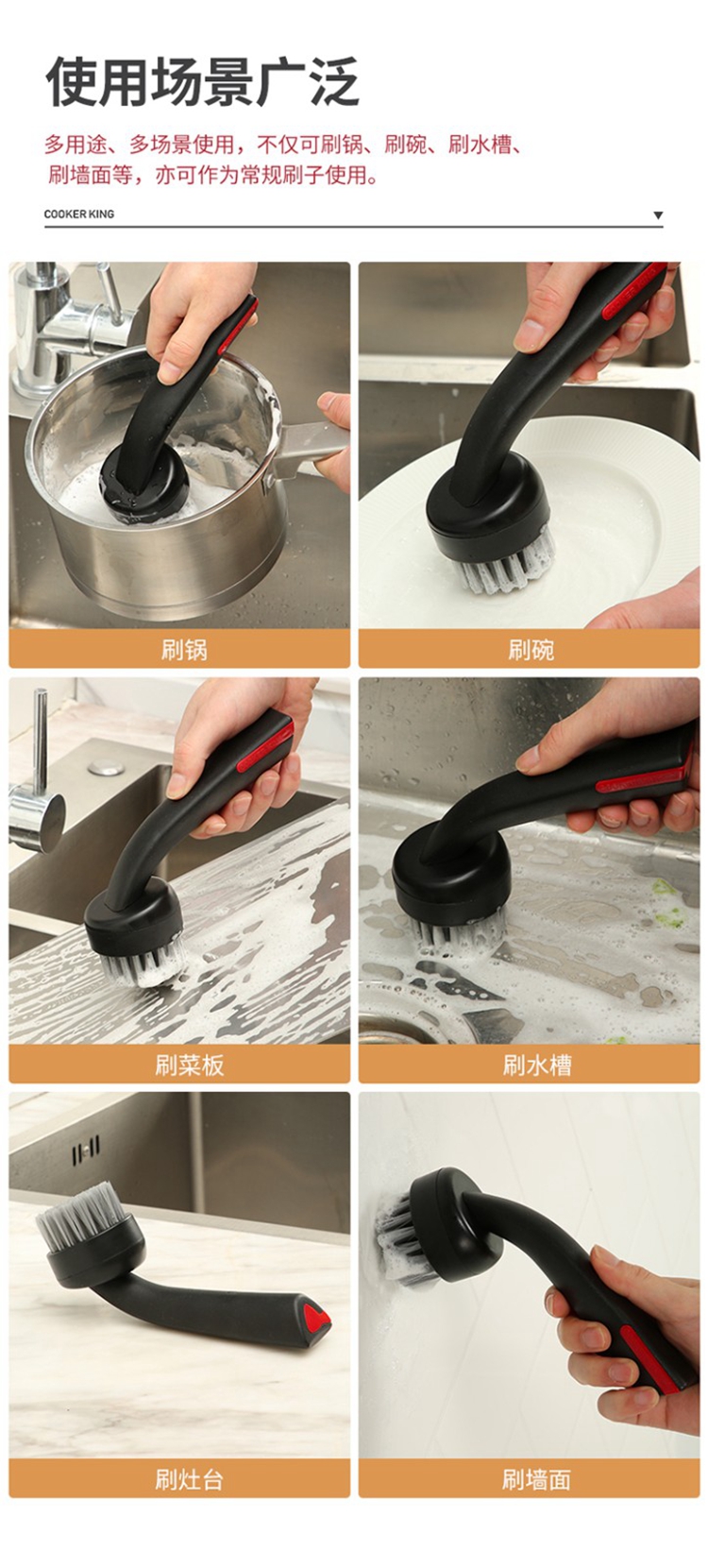 使用场景广泛

多用途、多场景使用，不仅可刷锅、刷碗、刷水槽、刷墙面等，亦可作为常规刷子使用。

COOKER KING

刷锅

刷碗

刷菜板

刷水槽

刷灶台

刷墙面