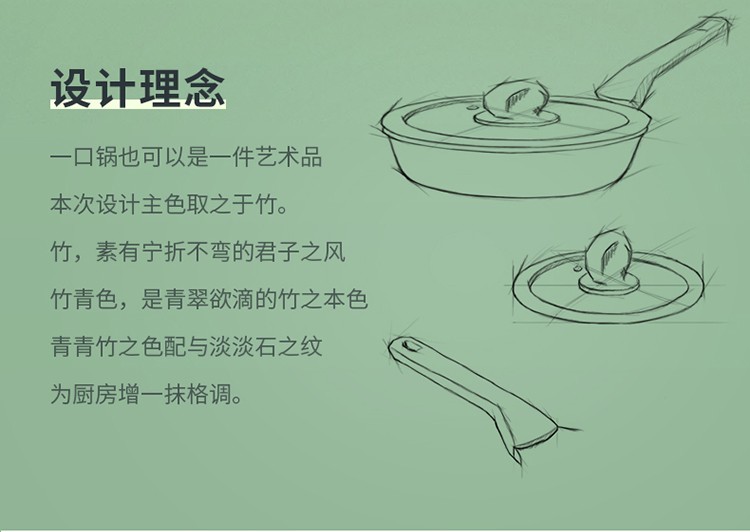 设计理念

一口锅也可以是一件艺术品

本次设计主色取之于竹。

竹，素有宁折不弯的君子之风

竹青色，是青翠欲滴的竹之本色

青青竹之色配与淡淡石之纹

为厨房增一抹格调。