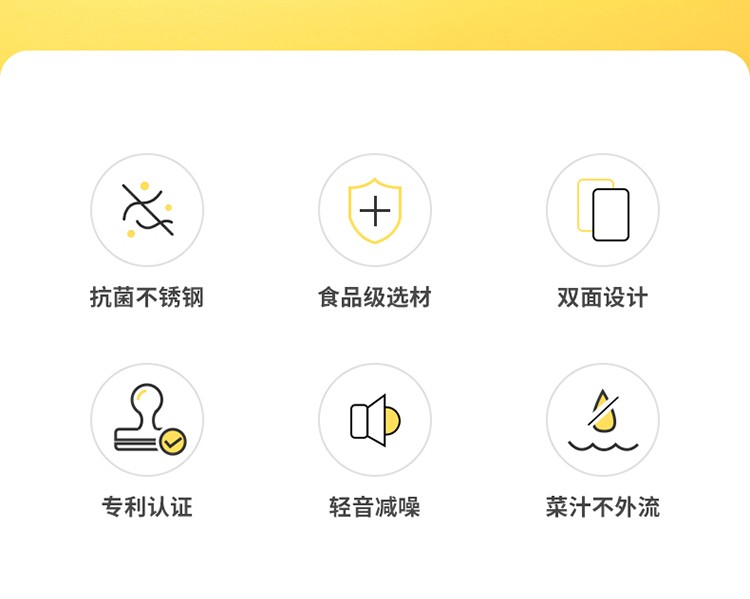 抗菌不锈钢

食品级选材

双面设计

专利认证

轻音减噪

菜汁不外流