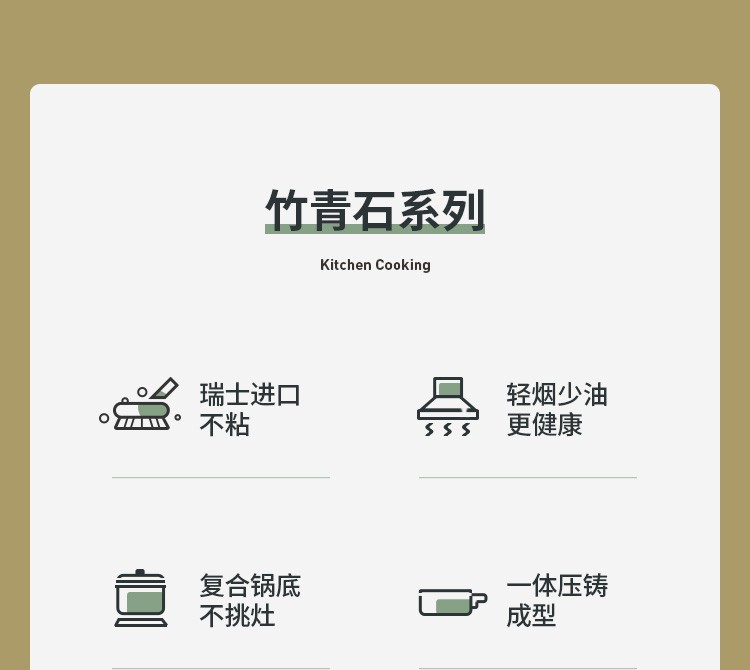 竹青石系列

Kitchen Cooking

瑞士进口
不粘

轻烟少油
更健康

复合锅底
不挑灶

一体压铸
成型