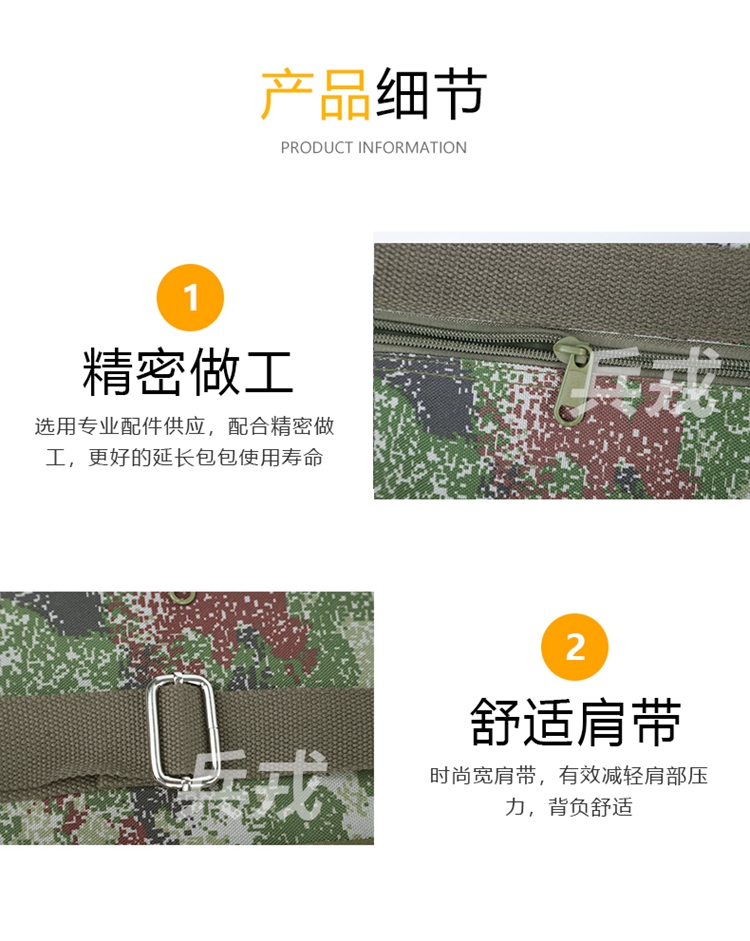 产品细节
PRODUCT INFORMATION

1
精密做工
选用专业配件供应，配合精密做工，更好的延长包包使用寿命

兵戎

兵戎

2
舒适肩带
时尚宽肩带，有效减轻肩部压力，背负舒适