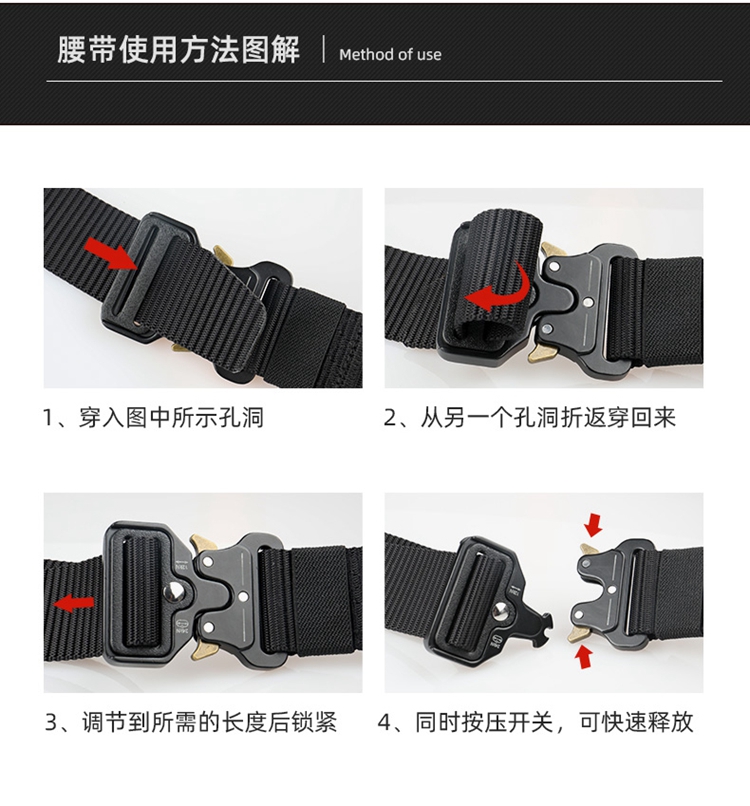 腰带使用方法图解 | Method of use

1、穿入图中所示孔洞

2、从另一个孔洞折返穿回来

3、调节到所需的长度后锁紧

4、同时按压开关，可快速释放