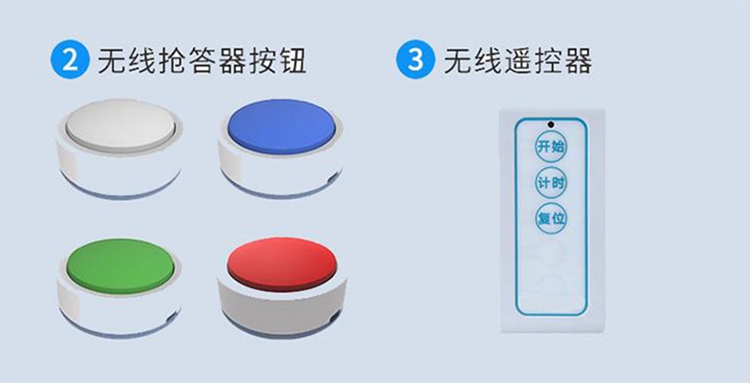 2 无线抢答器按钮

3 无线遥控器

开始

计时

复位