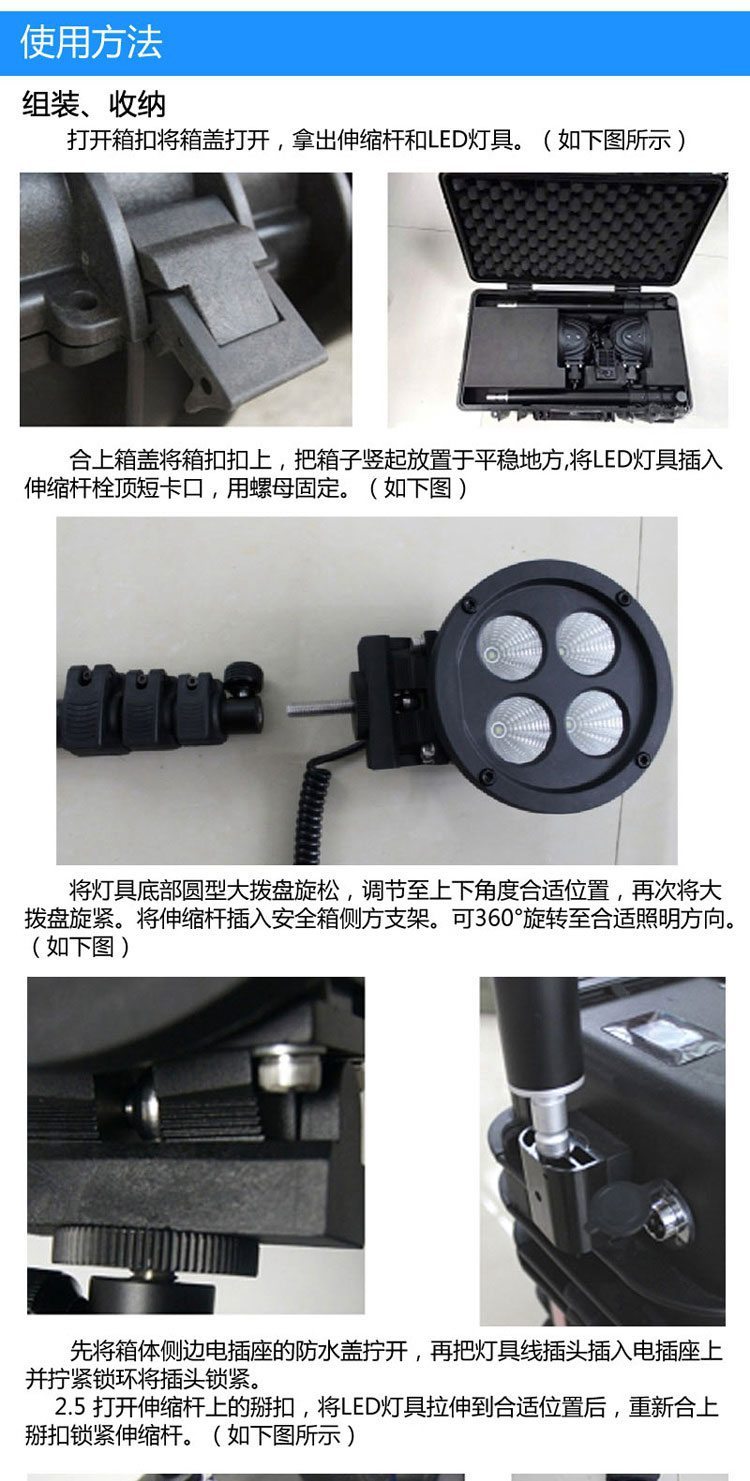 使用方法

组装、收纳

打开箱扣将箱盖打开，拿出伸缩杆和LED灯具。（如下图所示）

合上箱盖将箱扣扣上，把箱子竖起放置于平稳地方,将LED灯具插入伸缩杆栓顶短卡口，用螺母固定。（如下图）

将灯具底部圆型大拨盘旋松，调节至上下角度合适位置，再次将大拨盘旋紧。将伸缩杆插入安全箱侧方支架。可360°旋转至合适照明方向。（如下图）

先将箱体侧边电插座的防水盖拧开，再把灯具线插头插入电插座上并拧紧锁环将插头锁紧。

2.5 打开伸缩杆上的掰扣，将LED灯具拉伸到合适位置后，重新合上掰扣锁紧伸缩杆。（如下图所示）