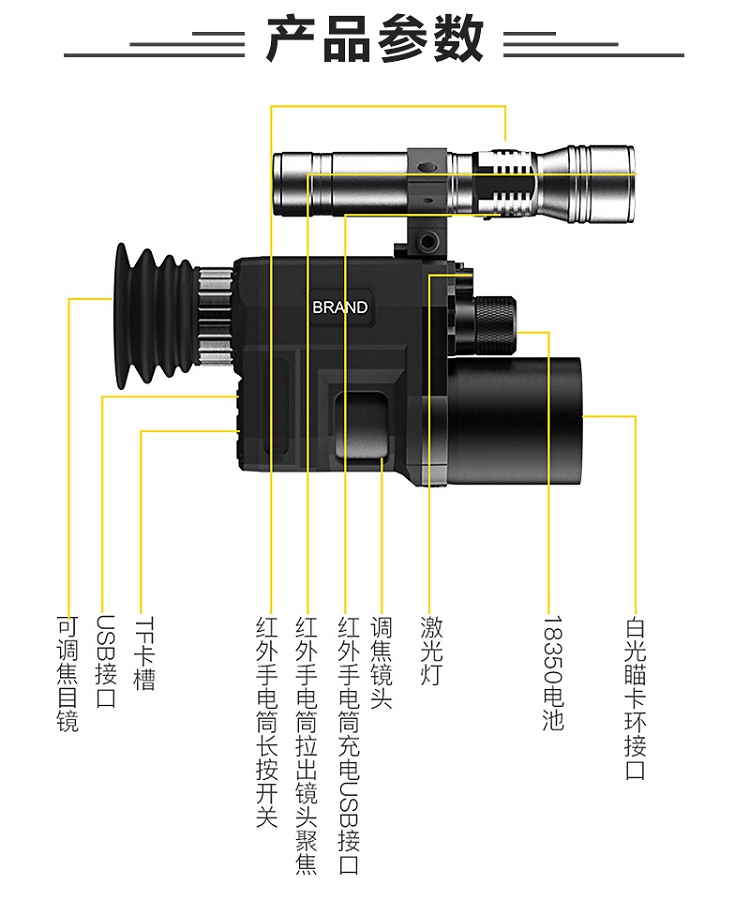 产品参数

BRAND

可调焦目镜

USB接口

TF卡槽

红外手电筒长按开关

红外手电筒拉出镜头聚焦

红外手电筒充电USB接口

调焦镜头

激光灯

18350电池

白光瞄卡环接口