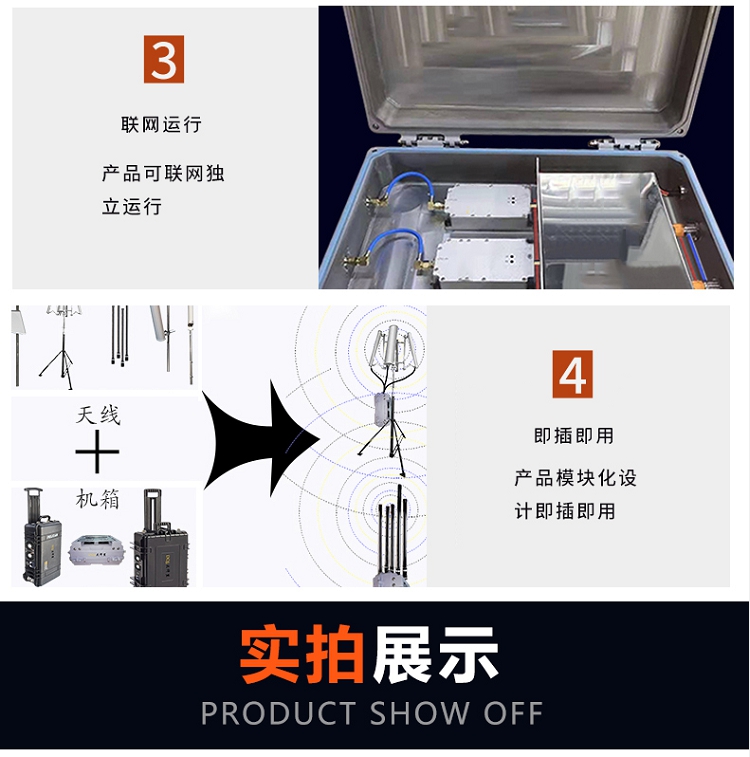 3

联网运行

产品可联网独立运行

天线

+

机箱

4

即插即用

产品模块化设计即插即用

实拍展示

PRODUCT SHOW OFF