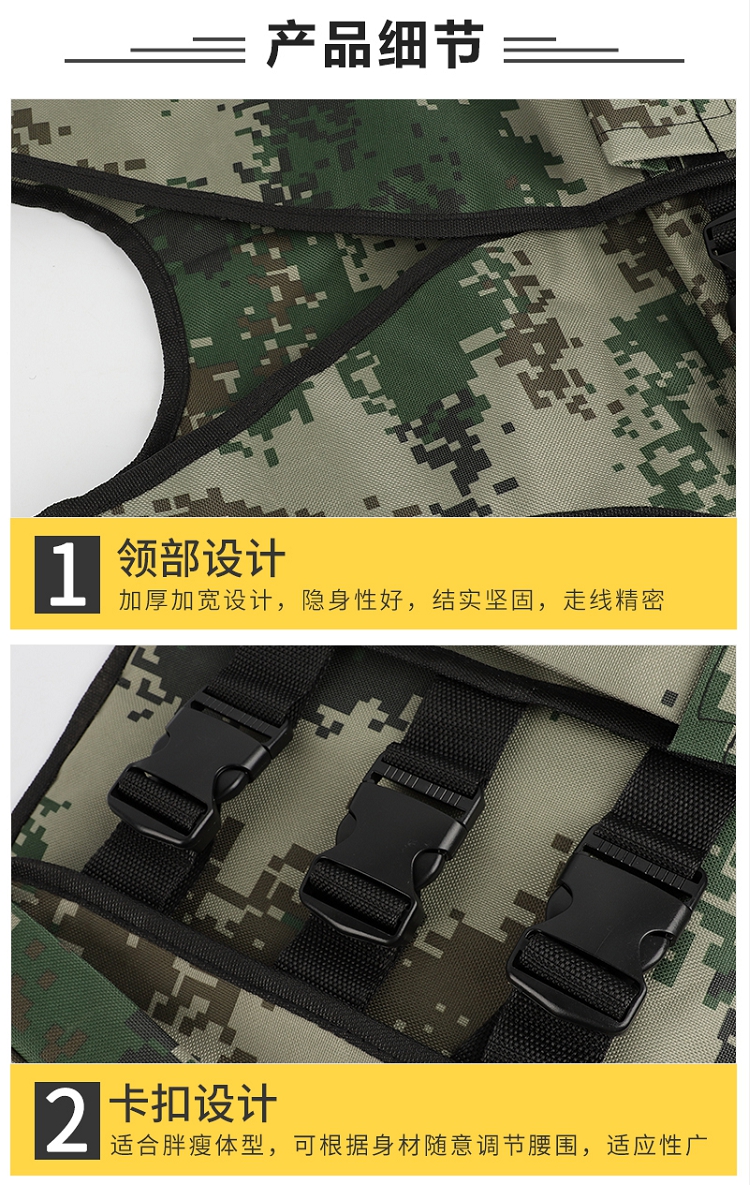 产品细节

1 领部设计
加厚加宽设计，隐身性好，结实坚固，走线精密

2 卡扣设计
适合胖瘦体型，可根据身材随意调节腰围，适应性广