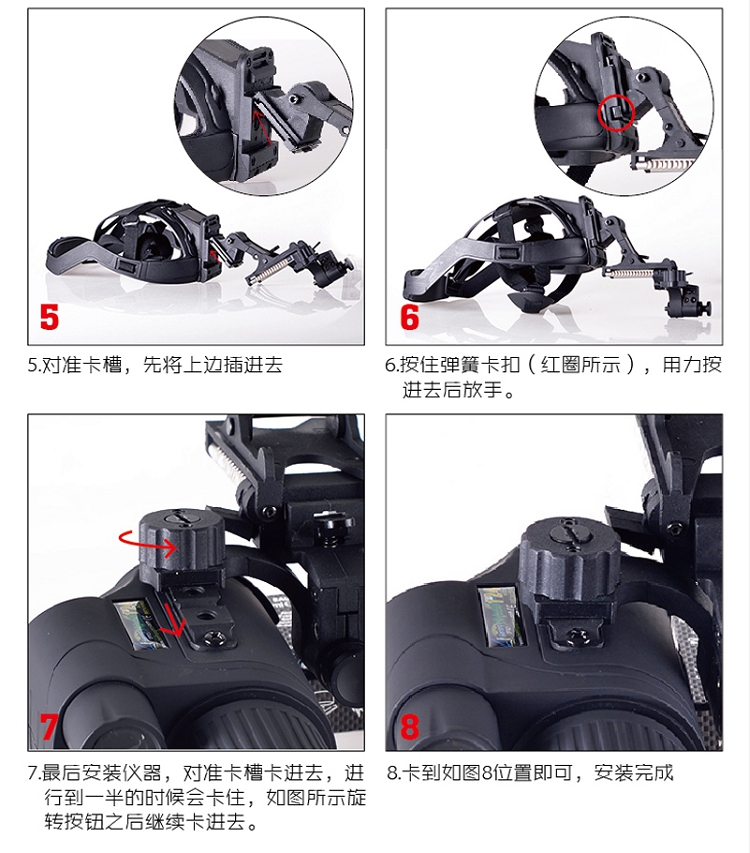 5

5.对准卡槽，先将上边插进去

6

6.按住弹簧卡扣（红圈所示），用力按进去后放手。

7

7.最后安装仪器，对准卡槽卡进去，进行到一半的时候会卡住，如图所示旋转按钮之后继续卡进去。

8

8.卡到如图8位置即可，安装完成