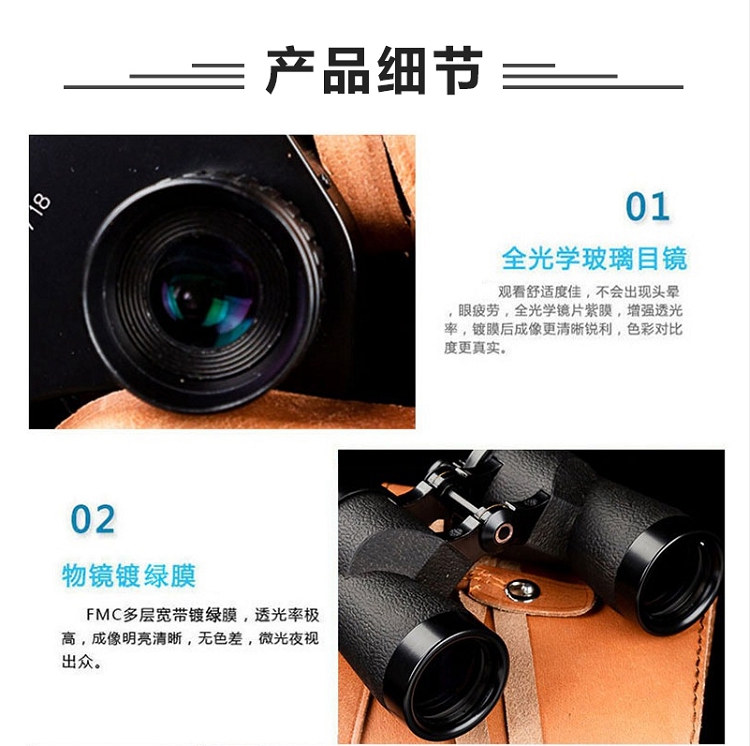 产品细节

/18

01

全光学玻璃目镜

观看舒适度佳，不会出现头晕，眼疲劳，全光学镜片紫膜，增强透光率，镀膜后成像更清晰锐利，色彩对比度更真实。

02

物镜镀绿膜

FMC多层宽带镀绿膜，透光率极高，成像明亮清晰，无色差，微光夜视出众。